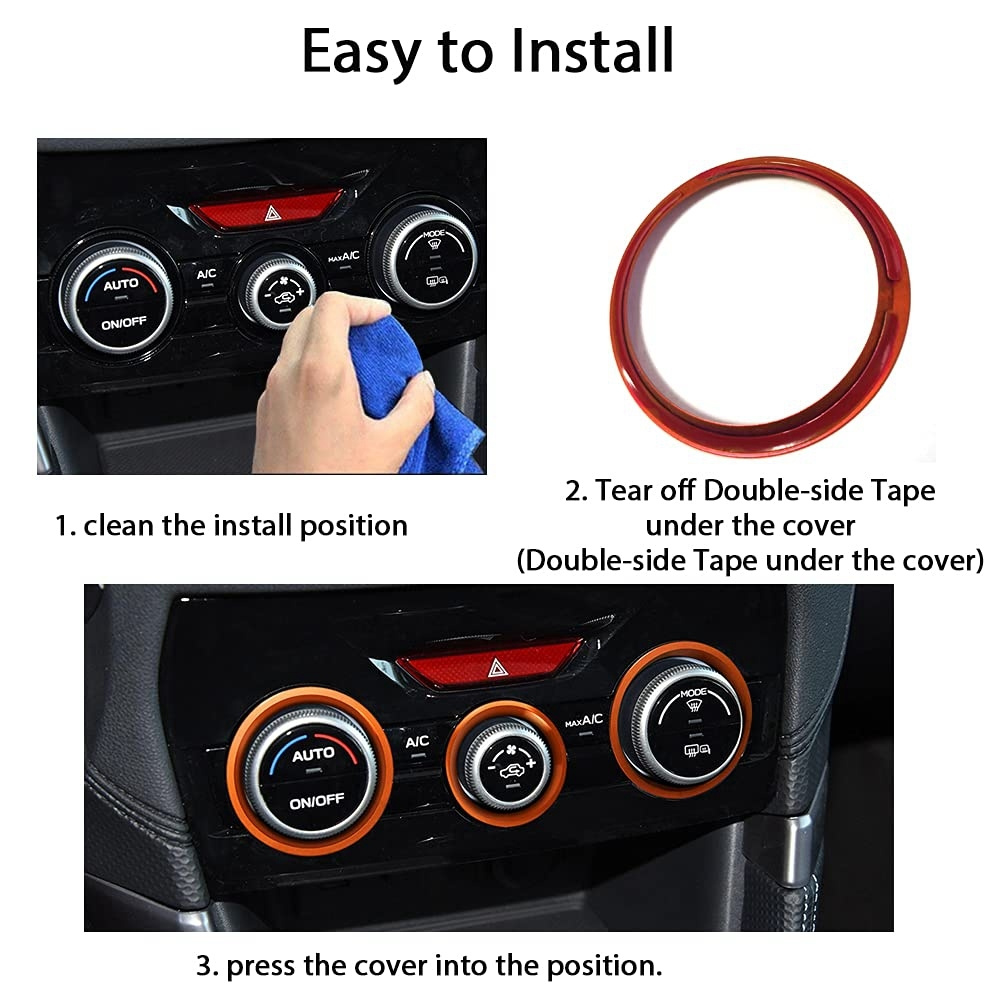 Easy to Install

AUTO
ON/OFF
A/C
MAX A/C
MODE

1. clean the install position

2. Tear off Double-side Tape under the cover
(Double-side Tape under the cover)

AUTO
ON/OFF
A/C
MAX A/C
MODE

3. press the cover into the position.