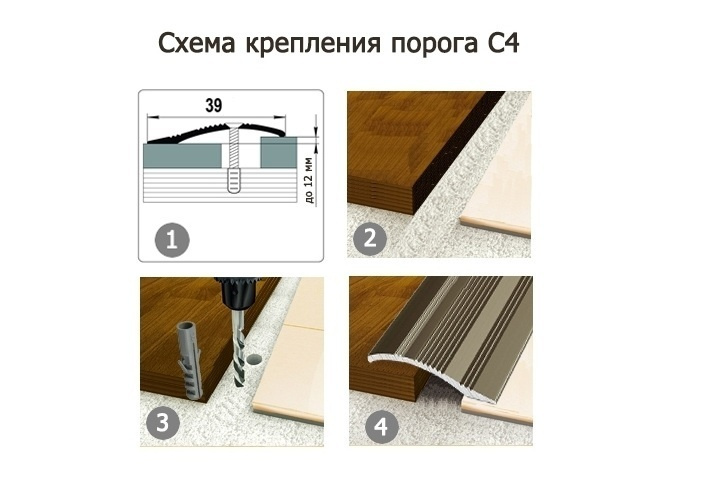 Схема крепления порога С4

39

до 12 мм

1

2

3

4