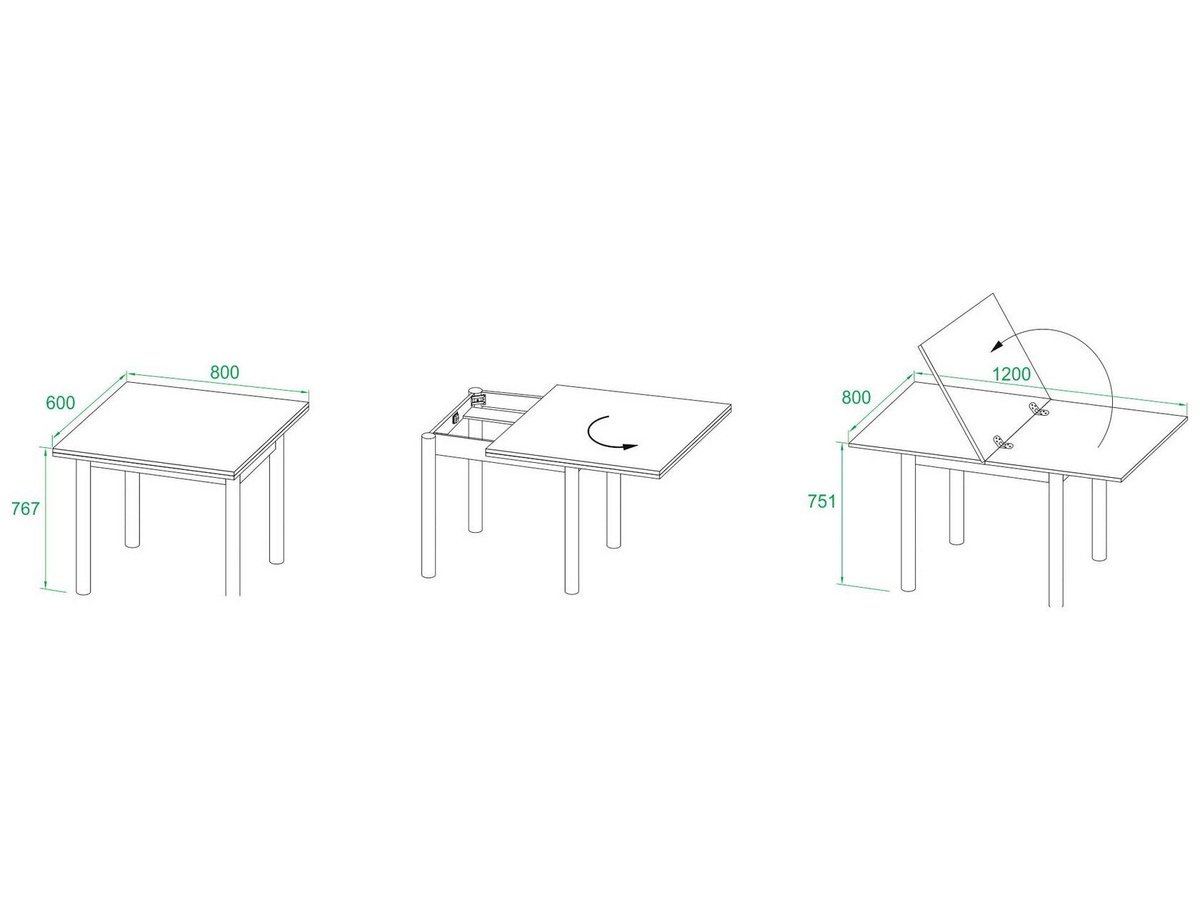 800
600
767

1200
800
751