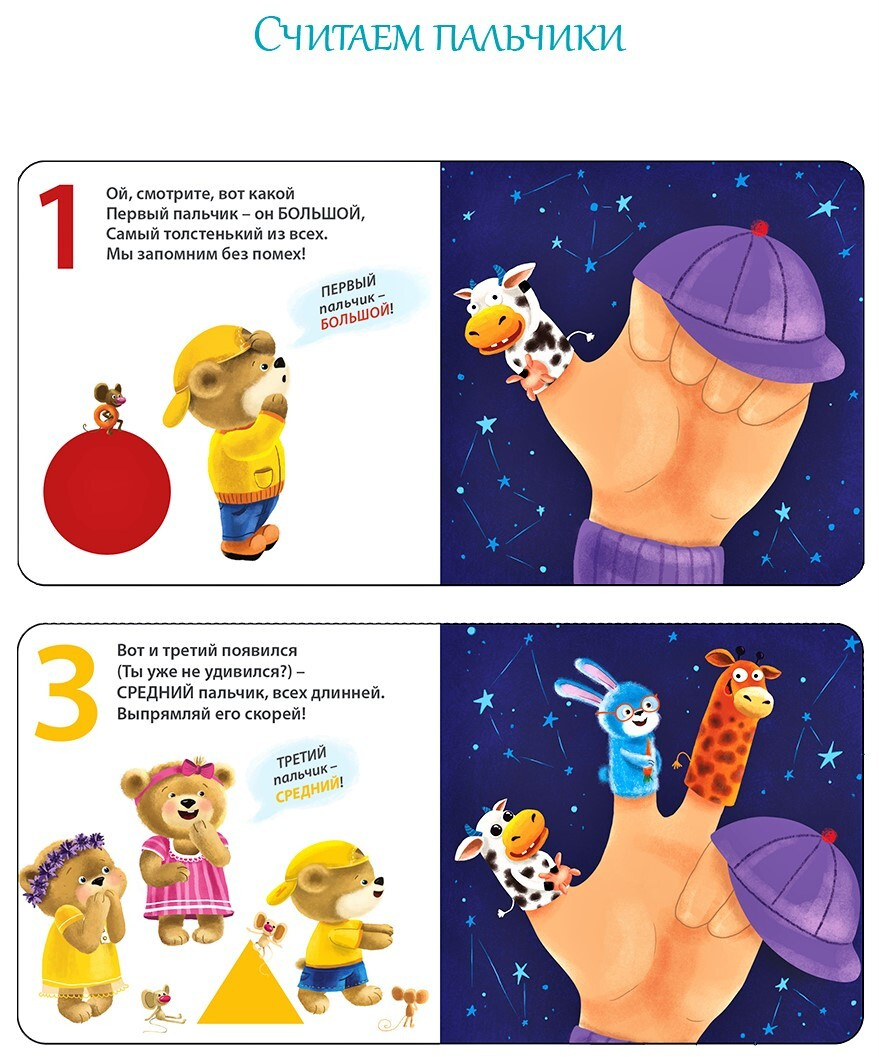 Считаем пальчики

1

Ой, смотрите, вот какой
Первый пальчик – он БОЛЬШОЙ,
Самый толстенький из всех.
Мы запомним без помех!

ПЕРВЫЙ пальчик – БОЛЬШОЙ!

3

Вот и третий появился
(Ты уже не удивился?) –
СРЕДНИЙ пальчик, всех длинней.
Выпрямляй его скорей!

ТРЕТИЙ пальчик – СРЕДНИЙ!