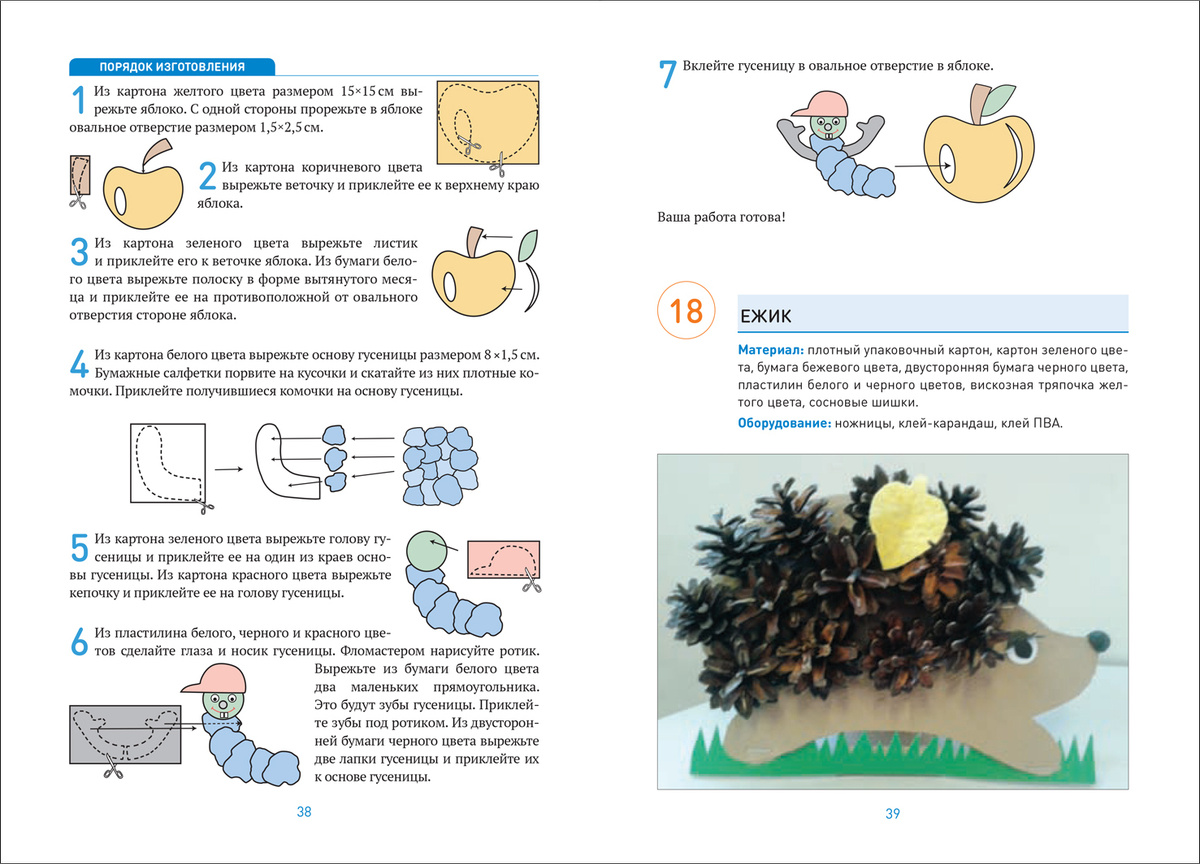 ПОРЯДОК ИЗГОТОВЛЕНИЯ

1 Из картона желтого цвета размером 15×15 см вырежьте яблоко. С одной стороны прорежьте в яблоке овальное отверстие размером 1,5×2,5 см.

2 Из картона коричневого цвета вырежьте веточку и приклейте ее к верхнему краю яблока.

3 Из картона зеленого цвета вырежьте листик и приклейте его к веточке яблока. Из бумаги белого цвета вырежьте полоску в форме вытянутого месяца и приклейте ее на противоположной от овального отверстия стороне яблока.

4 Из картона белого цвета вырежьте основу гусеницы размером 8×1,5 см. Бумажные салфетки порвите на кусочки и скатайте из них плотные комочки. Приклейте получившиеся комочки на основу гусеницы.

5 Из картона зеленого цвета вырежьте голову гусеницы и приклейте ее на один из краев основы гусеницы. Из картона красного цвета вырежьте кепочку и приклейте ее на голову гусеницы.

6 Из пластилина белого, черного и красного цветов сделайте глаза и носик гусеницы. Фломастером нарисуйте ротик. Вырежьте из бумаги белого цвета два маленьких прямоугольника. Это будут зубы гусеницы. Приклейте зубы под ротиком. Из двусторонней бумаги черного цвета вырежьте две лапки гусеницы и приклейте их к основе гусеницы.

38

7 Вклейте гусеницу в овальное отверстие в яблоке.

Ваша работа готова!

18 ЕЖИК

Материал: плотный упаковочный картон, картон зеленого цвета, бумага бежевого цвета, двусторонняя бумага черного цвета, пластилин белого и черного цветов, вискозная тряпочка желтого цвета, сосновые шишки.

Оборудование: ножницы, клей-карандаш, клей ПВА.

39