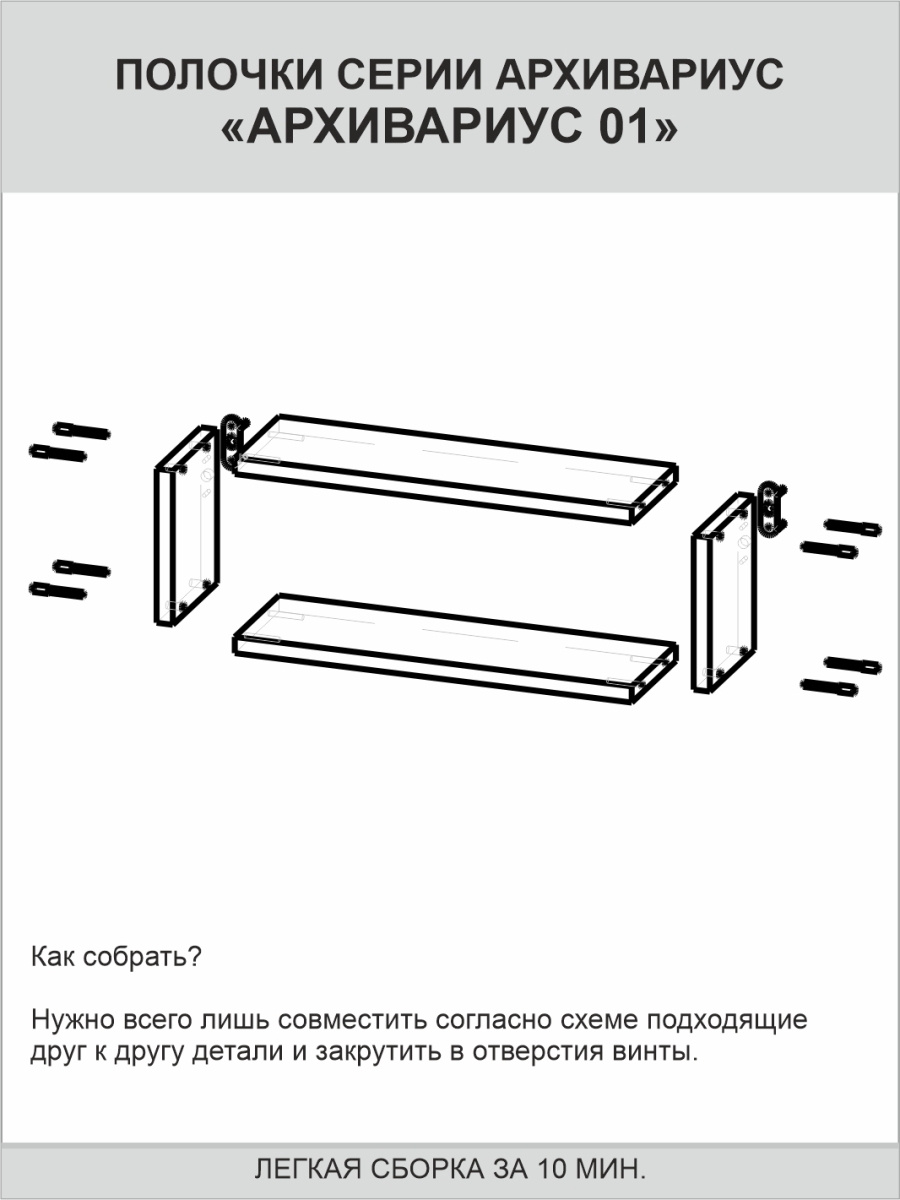 ПОЛОЧКИ СЕРИИ АРХИВАРИУС
«АРХИВАРИУС 01»

Как собрать?

Нужно всего лишь совместить согласно схеме подходящие друг к другу детали и закрутить в отверстия винты.

ЛЕГКАЯ СБОРКА ЗА 10 МИН.