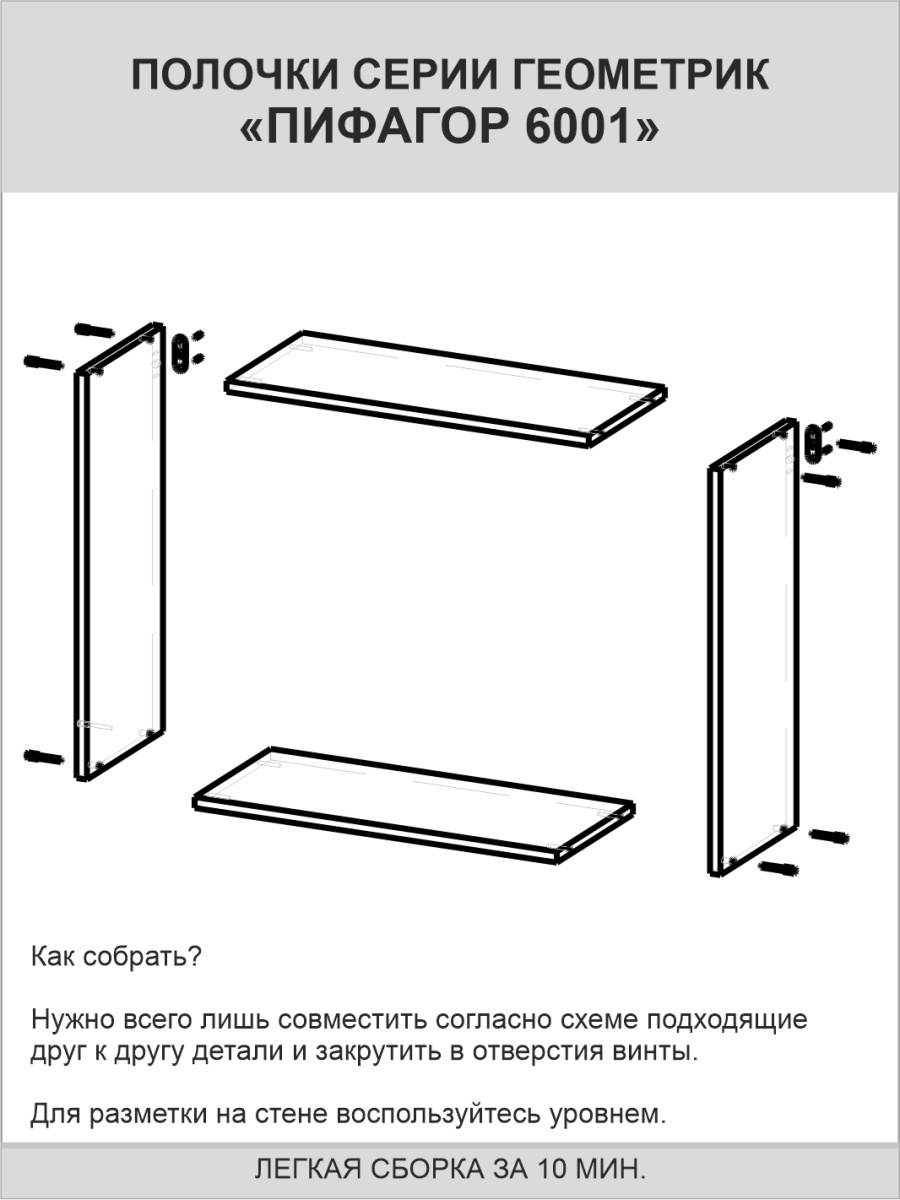 ПОЛОЧКИ СЕРИИ ГЕОМЕТРИК
«ПИФАГОР 6001»

Как собрать?

Нужно всего лишь совместить согласно схеме подходящие друг к другу детали и закрутить в отверстия винты.

Для разметки на стене воспользуйтесь уровнем.

ЛЕГКАЯ СБОРКА ЗА 10 МИН.