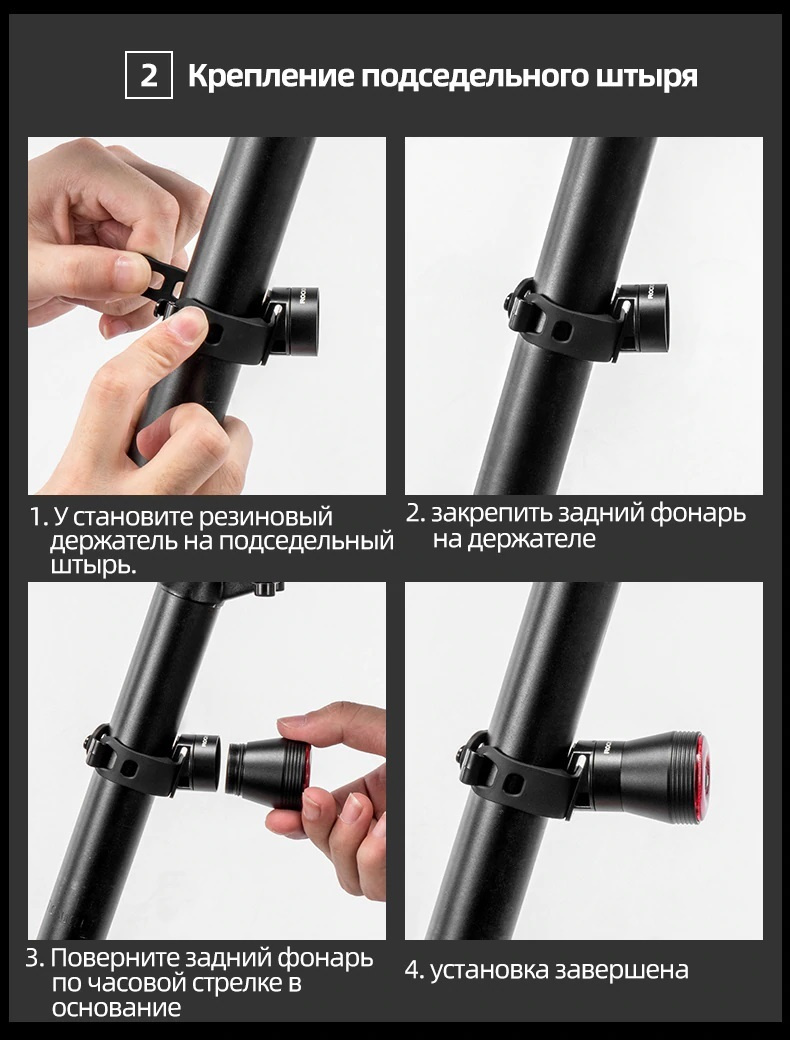 2 Крепление подседельного штыря

1. У становите резиновый держатель на подседельный штырь.

2. закрепить задний фонарь на держателе

3. Поверните задний фонарь по часовой стрелке в основание

4. установка завершена