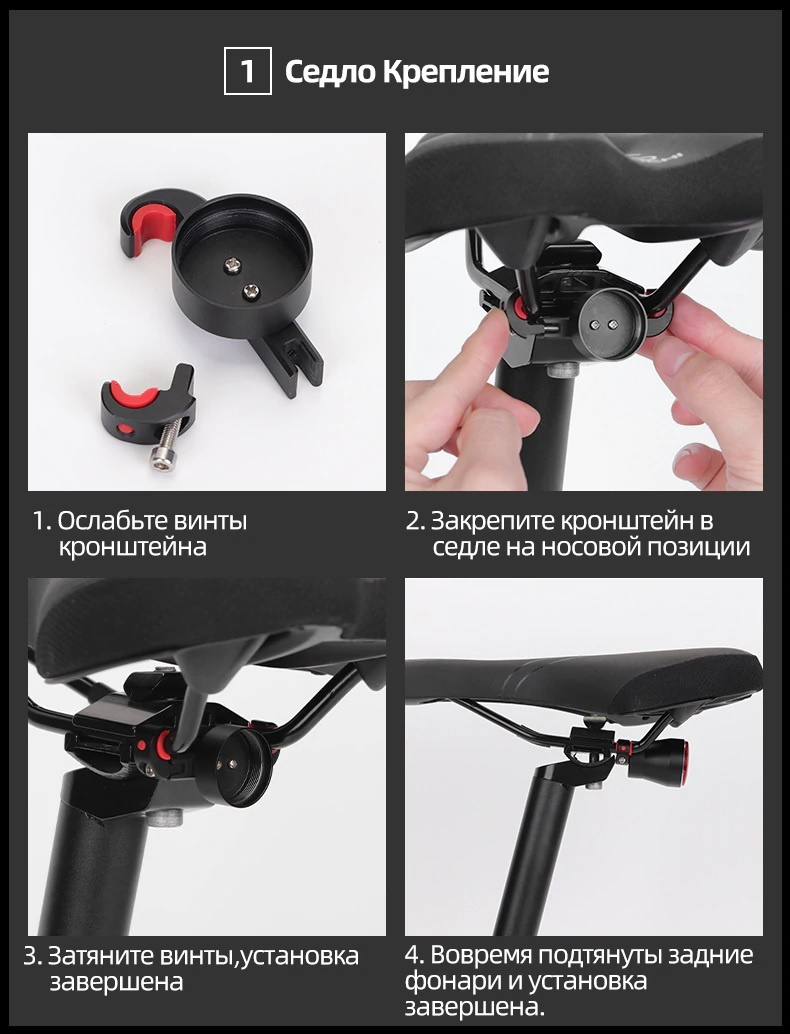 1 Седло Крепление

1. Ослабьте винты кронштейна

2. Закрепите кронштейн в седле на носовой позиции

3. Затяните винты,установка завершена

4. Вовремя подтянуты задние фонари и установка завершена.