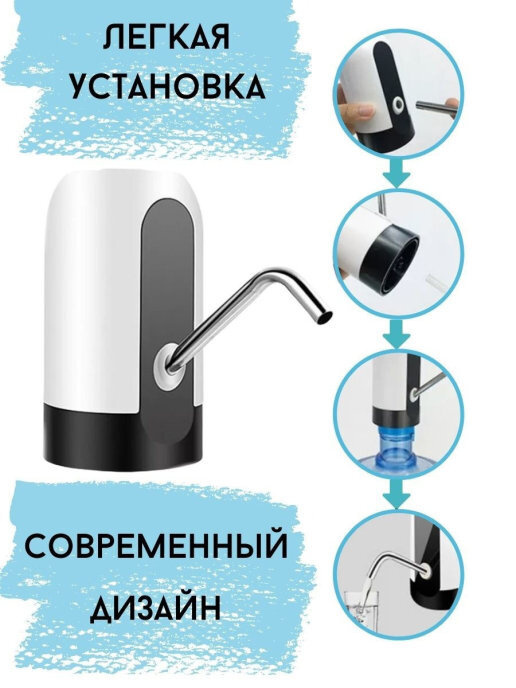 ЛЕГКАЯ УСТАНОВКА

СОВРЕМЕННЫЙ ДИЗАЙН