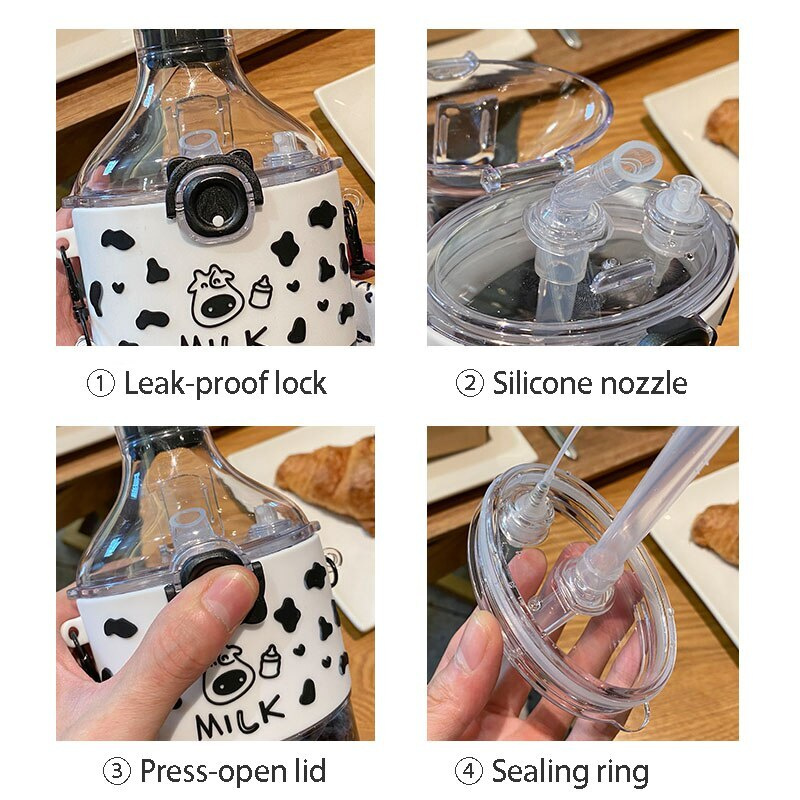 MILK

① Leak-proof lock

② Silicone nozzle

MILK

③ Press-open lid

④ Sealing ring