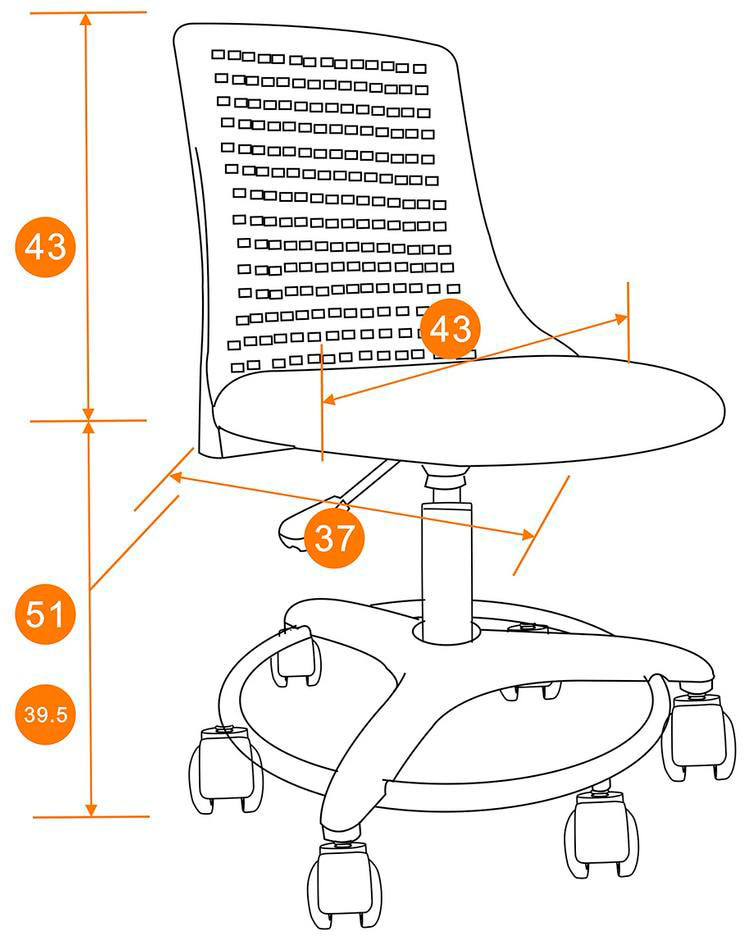 43
43
37
51
39.5