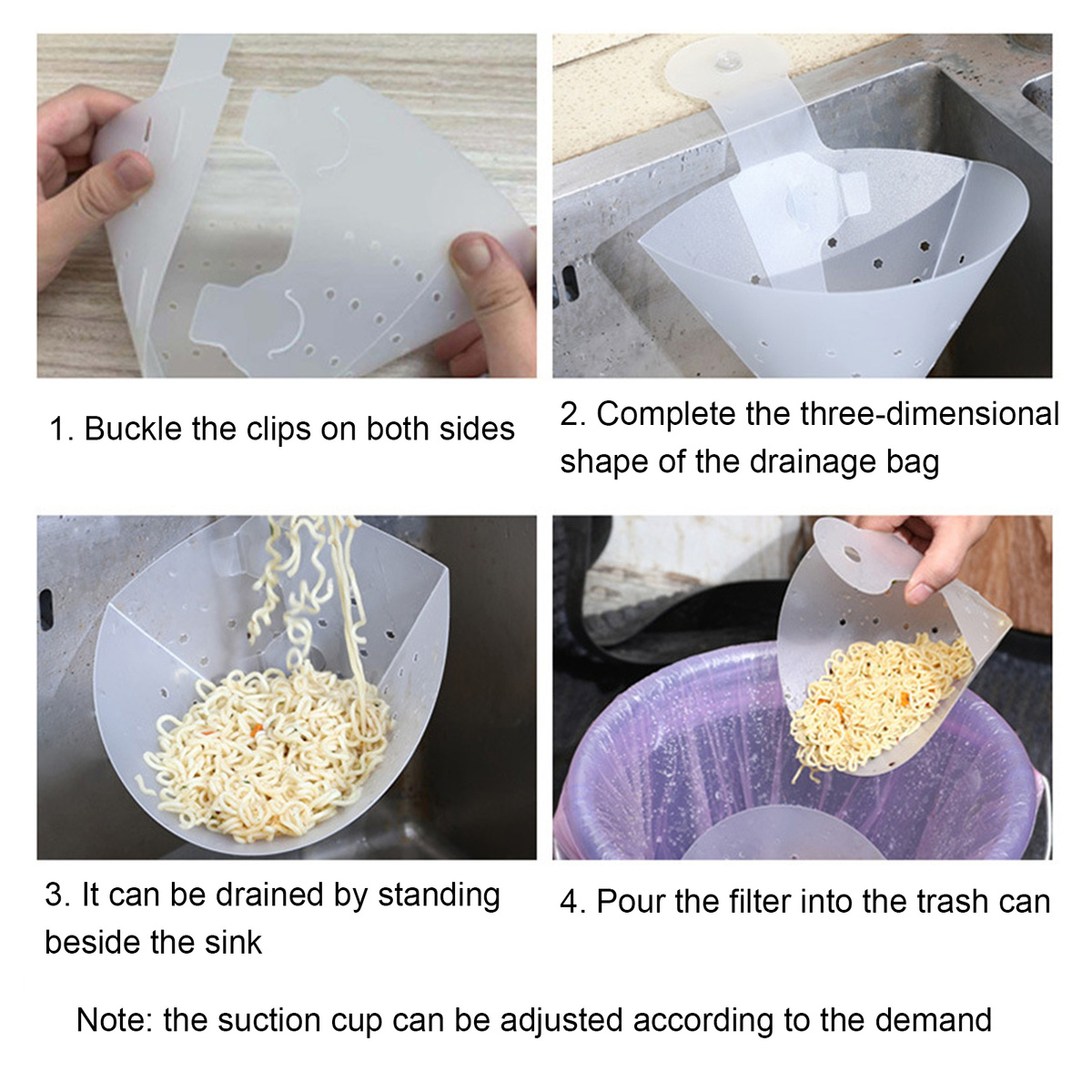 1. Buckle the clips on both sides

2. Complete the three-dimensional shape of the drainage bag

3. It can be drained by standing beside the sink

4. Pour the filter into the trash can

Note: the suction cup can be adjusted according to the demand