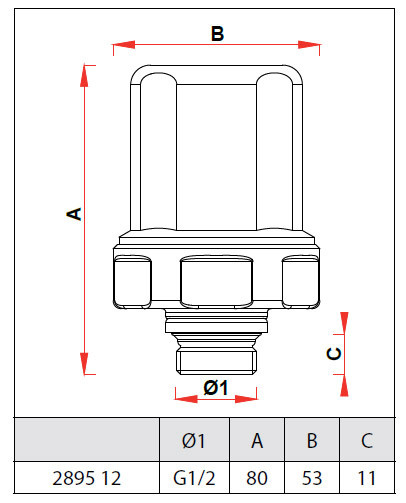 B

A

C

Ø1

| | Ø1 | A | B | C |
|---|---|---|---|---|
| 2895 12 | G1/2 | 80 | 53 | 11 |