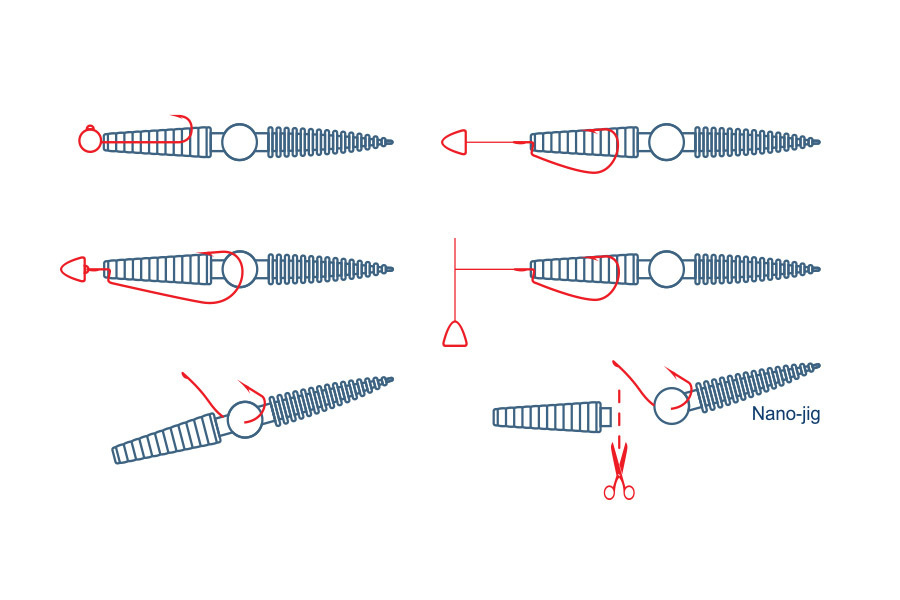 Nano-jig