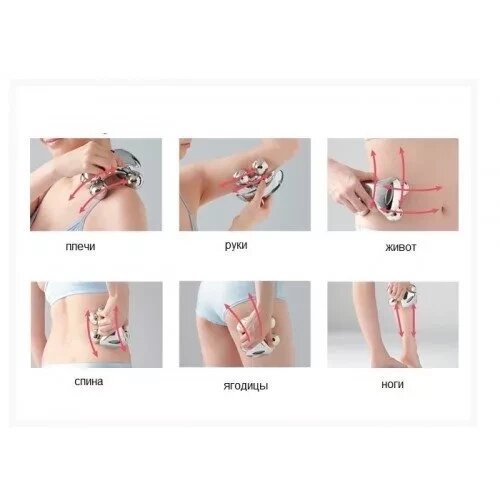 плечи

руки

живот

спина

ягодицы

ноги