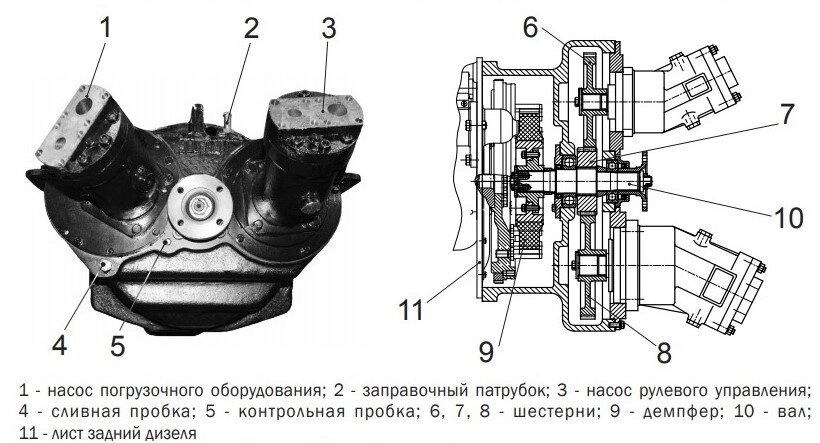 1
2
3
4
5
6
7
10
11
9
8

1 - насос погрузочного оборудования; 2 - заправочный патрубок; 3 - насос рулевого управления; 4 - сливная пробка; 5 - контрольная пробка; 6, 7, 8 - шестерни; 9 - демпфер; 10 - вал; 11 - лист задний дизеля