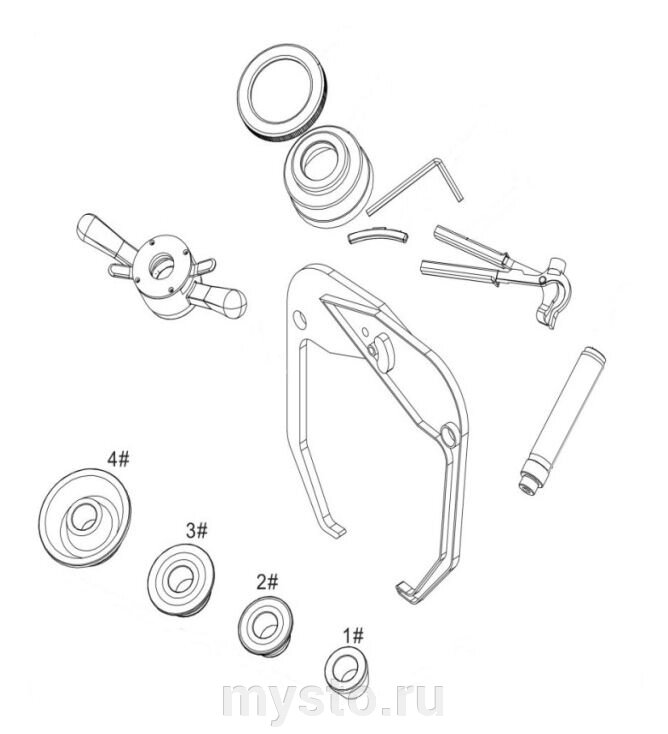 4#

3#

2#

1#

mysto.ru