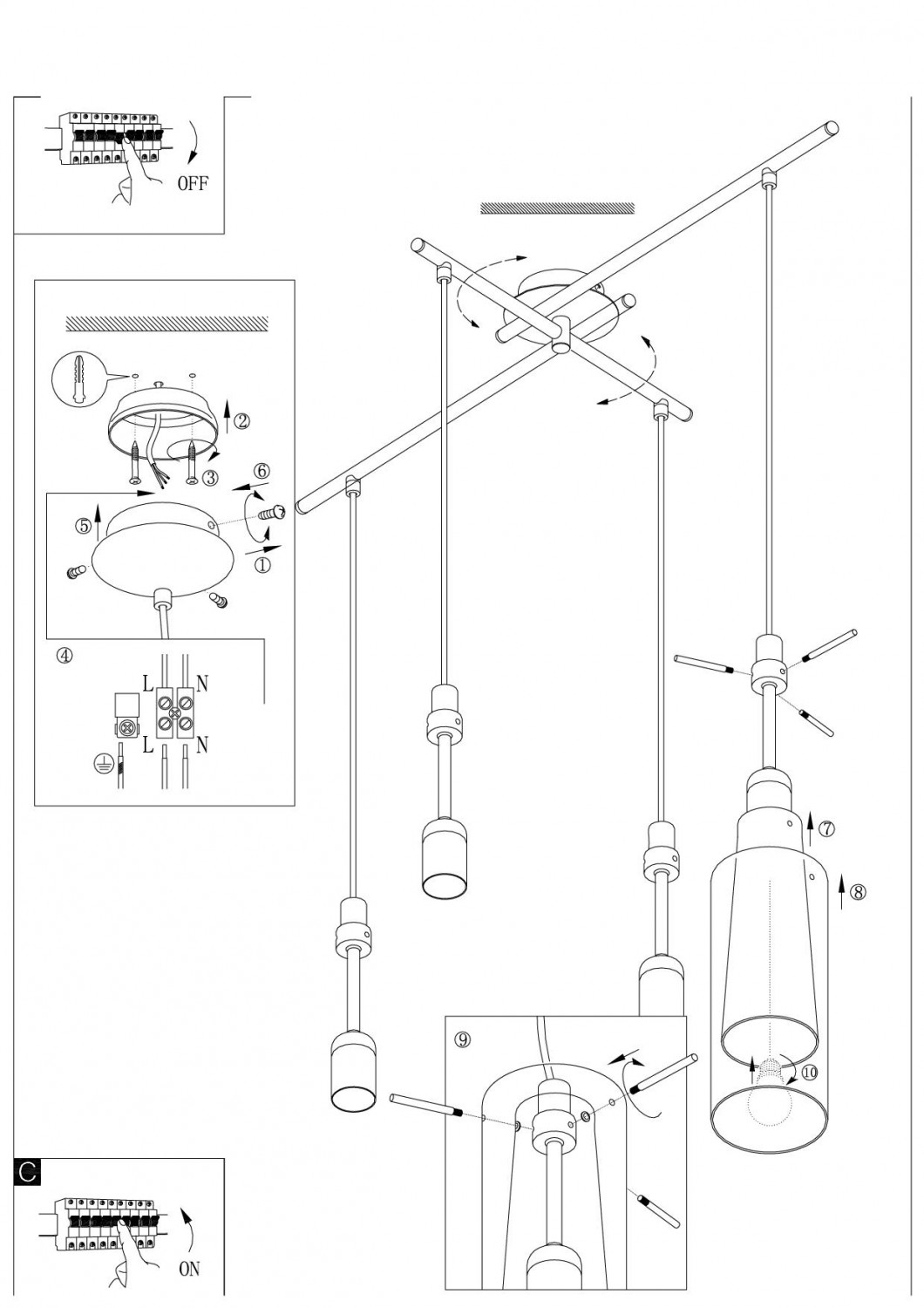 OFF

② ③ ⑥ ⑤ ① ④

L N
L N

⑦ ⑧ ⑨ ⑩

C

ON