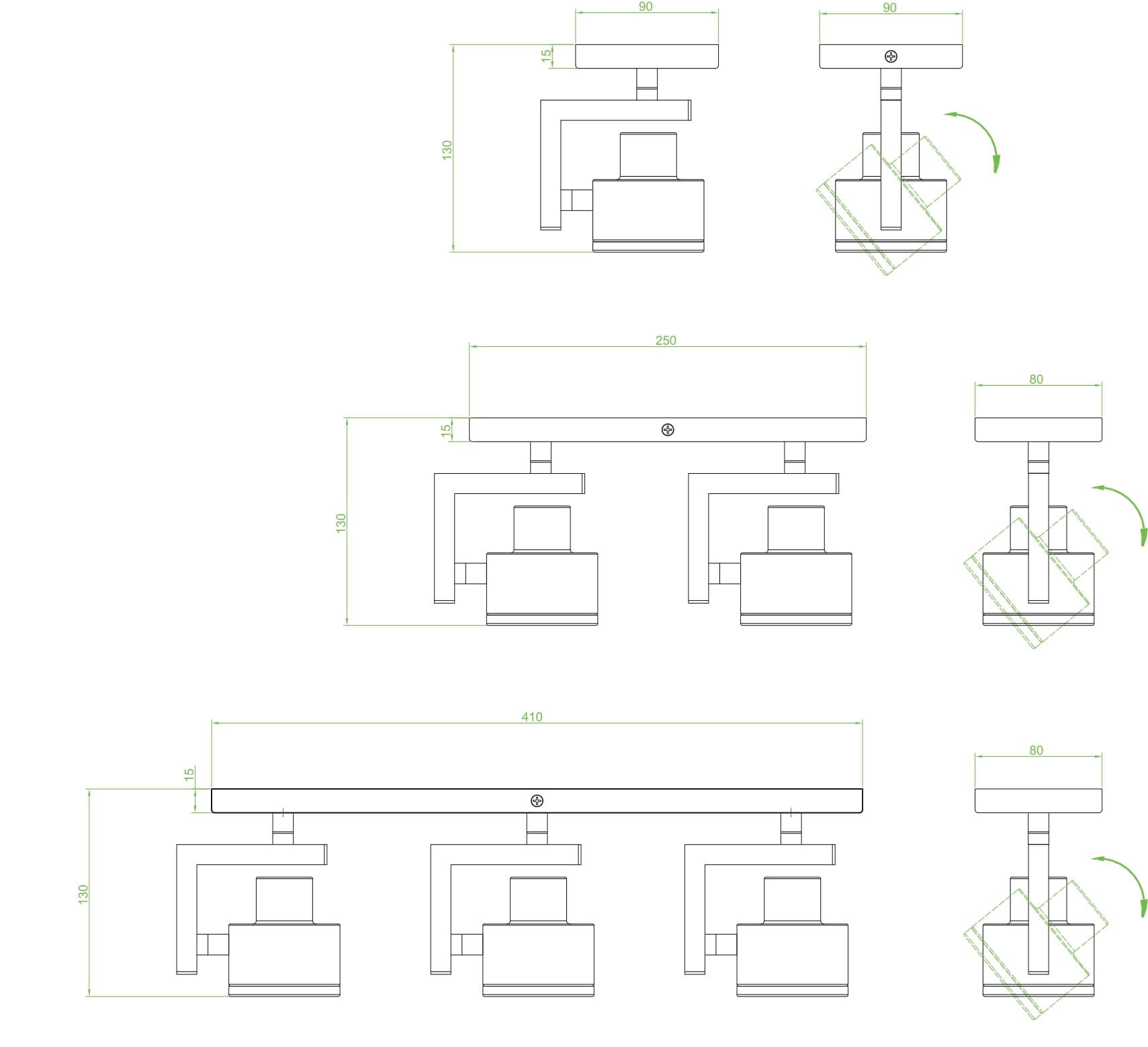 90
90
15
130
250
80
15
130
410
80
15
130