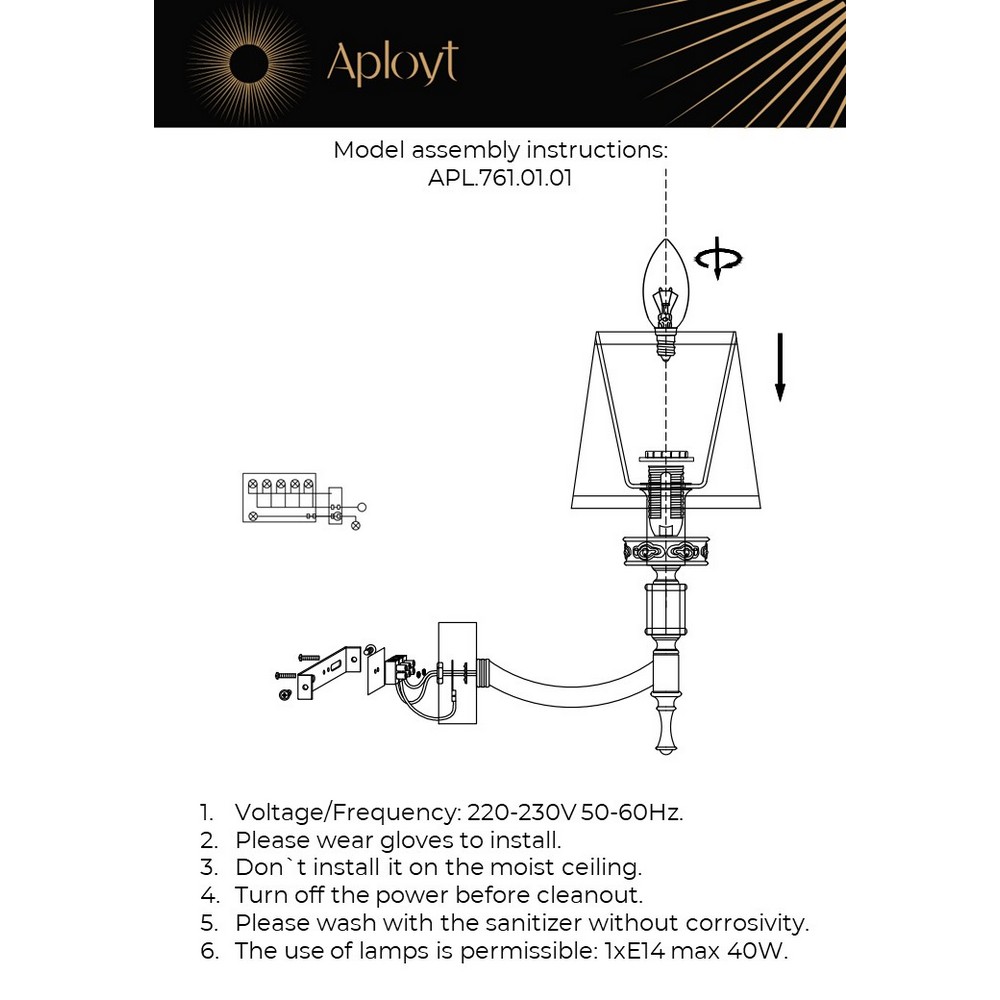 Aployt

Model assembly instructions:
APL.761.01.01

1. Voltage/Frequency: 220-230V 50-60Hz.
2. Please wear gloves to install.
3. Don`t install it on the moist ceiling.
4. Turn off the power before cleanout.
5. Please wash with the sanitizer without corrosivity.
6. The use of lamps is permissible: 1xE14 max 40W.