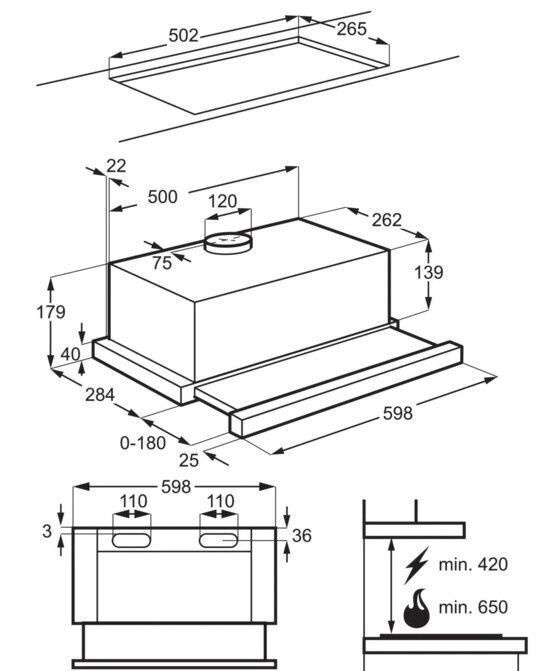 502
265

22
500
120
262
75
139
179
40
284
598
0-180
25

598
110
110
3
36

min. 420
min. 650