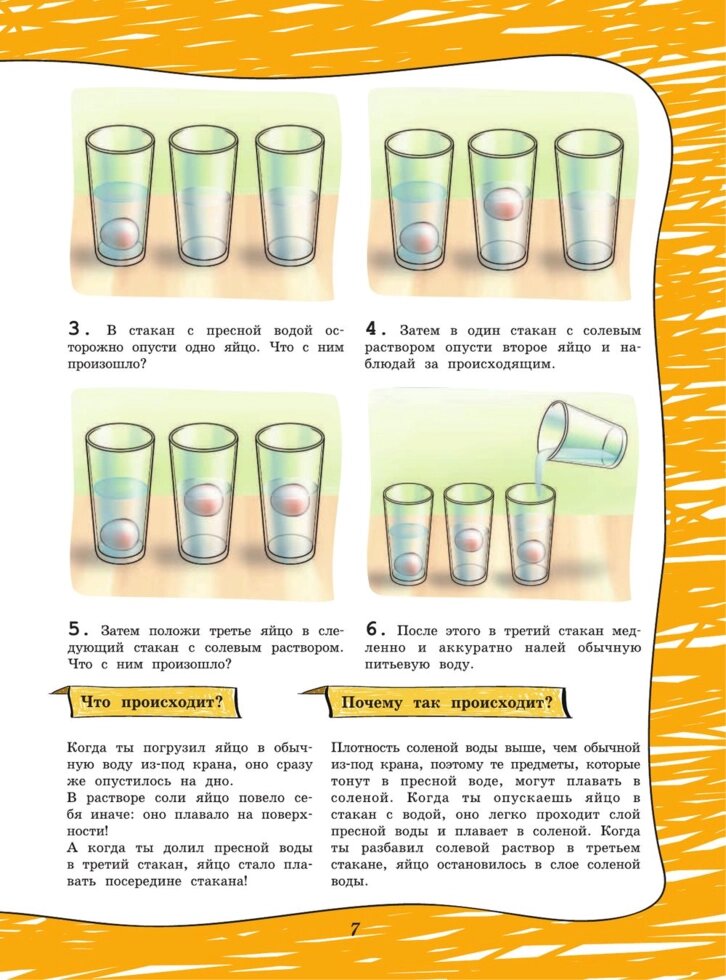 3. В стакан с пресной водой осторожно опусти одно яйцо. Что с ним произошло?

4. Затем в один стакан с солевым раствором опусти второе яйцо и наблюдай за происходящим.

5. Затем положи третье яйцо в следующий стакан с солевым раствором. Что с ним произошло?

6. После этого в третий стакан медленно и аккуратно налей обычную питьевую воду.

Что происходит?

Когда ты погрузил яйцо в обычную воду из-под крана, оно сразу же опустилось на дно.
В растворе соли яйцо повело себя иначе: оно плавало на поверхности!
А когда ты долил пресной воды в третий стакан, яйцо стало плавать посередине стакана!

Почему так происходит?

Плотность соленой воды выше, чем обычной из-под крана, поэтому те предметы, которые тонут в пресной воде, могут плавать в соленой. Когда ты опускаешь яйцо в стакан с водой, оно легко проходит слой пресной воды и плавает в соленой. Когда ты разбавил солевой раствор в третьем стакане, яйцо остановилось в слое соленой воды.

7