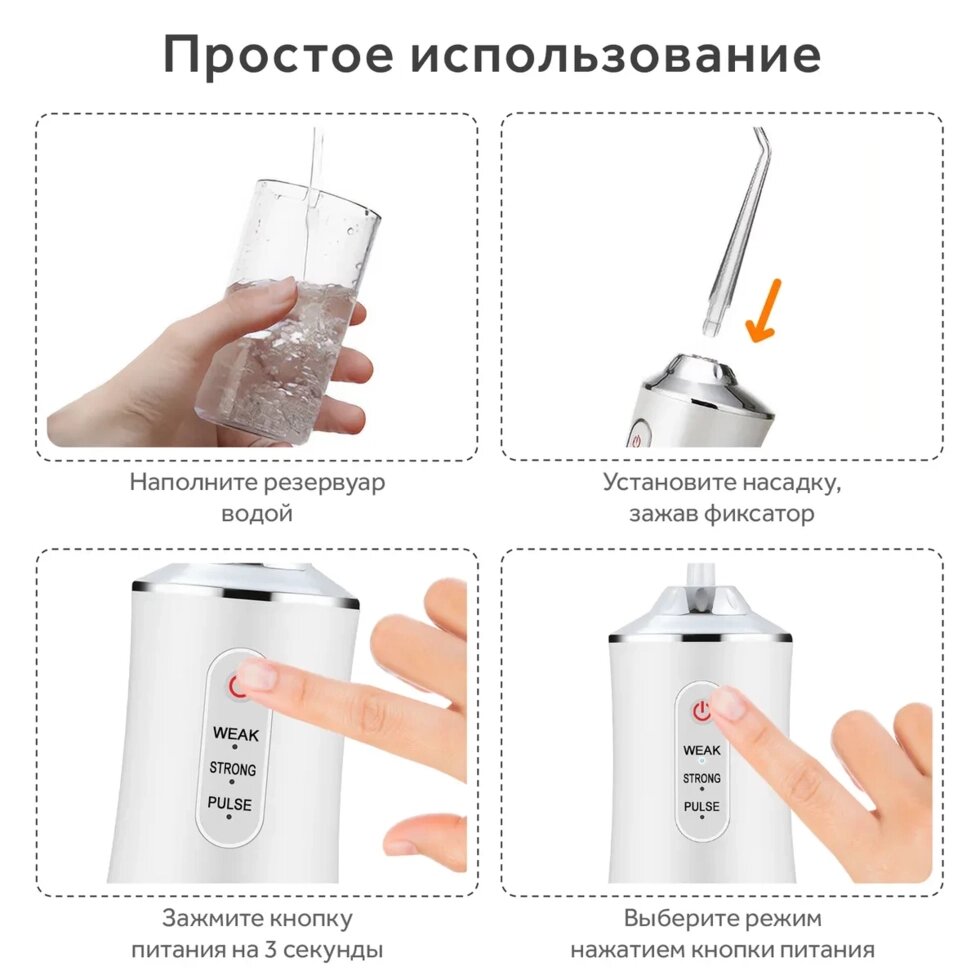 Простое использование

Наполните резервуар водой

Установите насадку, зажав фиксатор

WEAK
STRONG
PULSE

Зажмите кнопку питания на 3 секунды

WEAK
STRONG
PULSE

Выберите режим нажатием кнопки питания