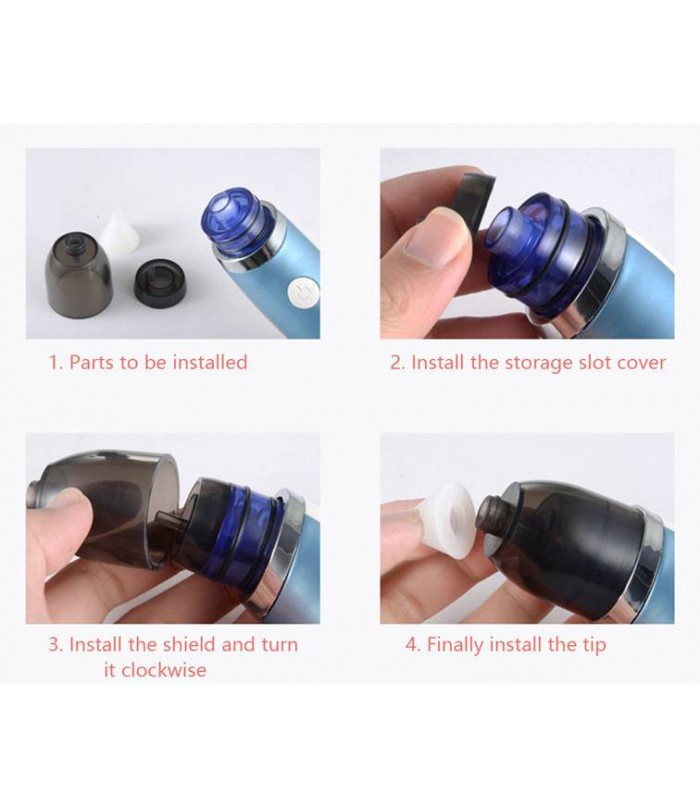 1. Parts to be installed

2. Install the storage slot cover

3. Install the shield and turn it clockwise

4. Finally install the tip