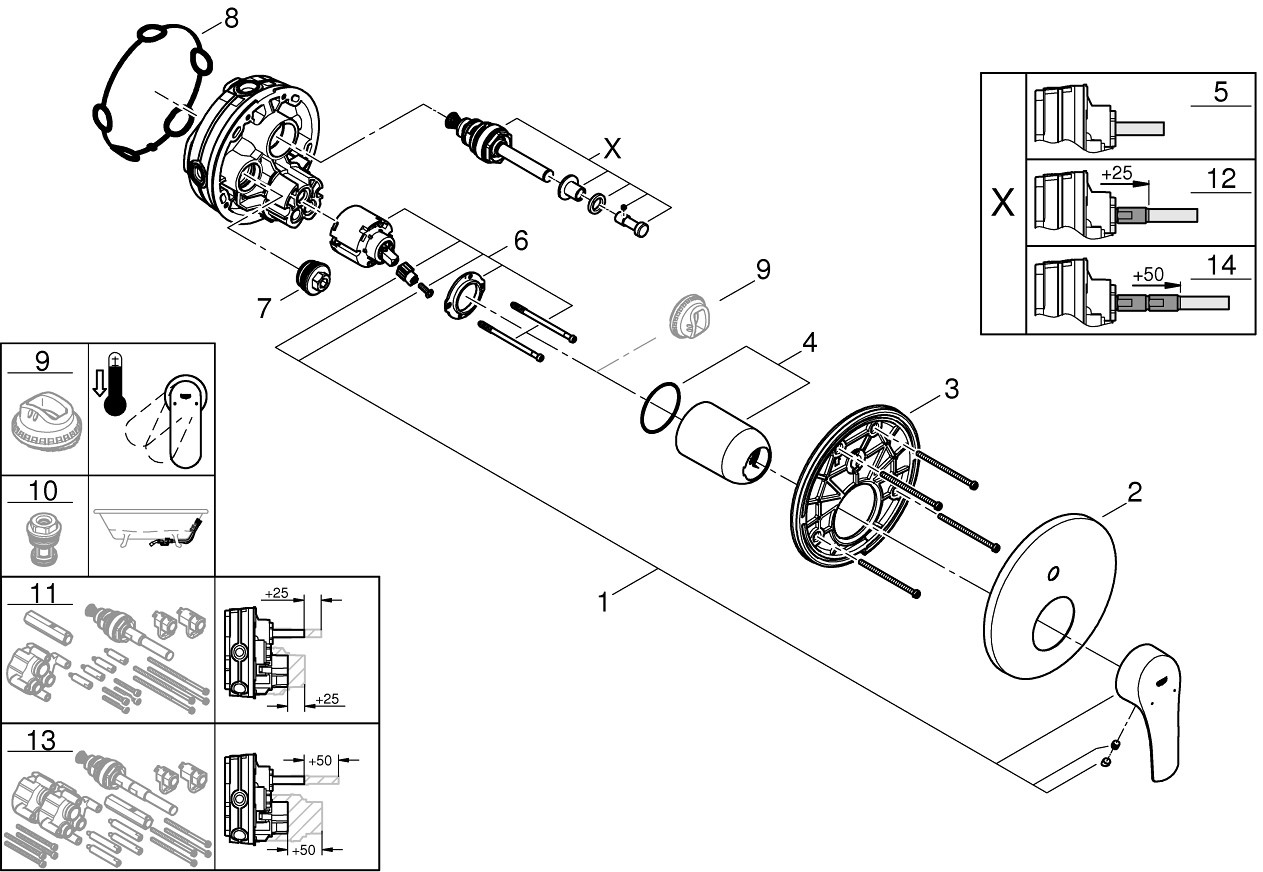 8
X
6
7
9
4
3
2
1
X
5
+25
12
+50
14
9
10
11
+25
+25
13
+50
+50