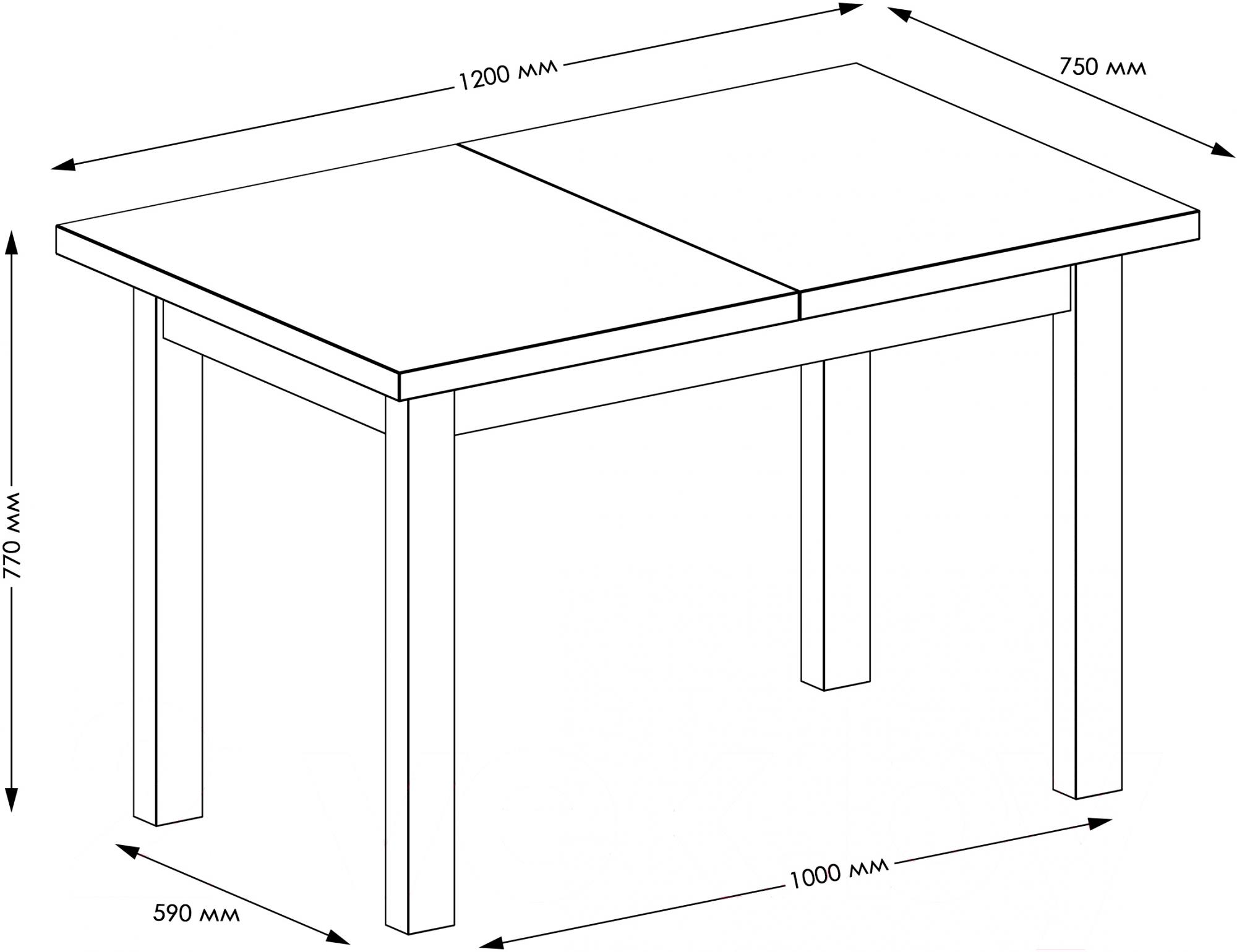 1200 мм

750 мм

770 мм

590 мм

1000 мм