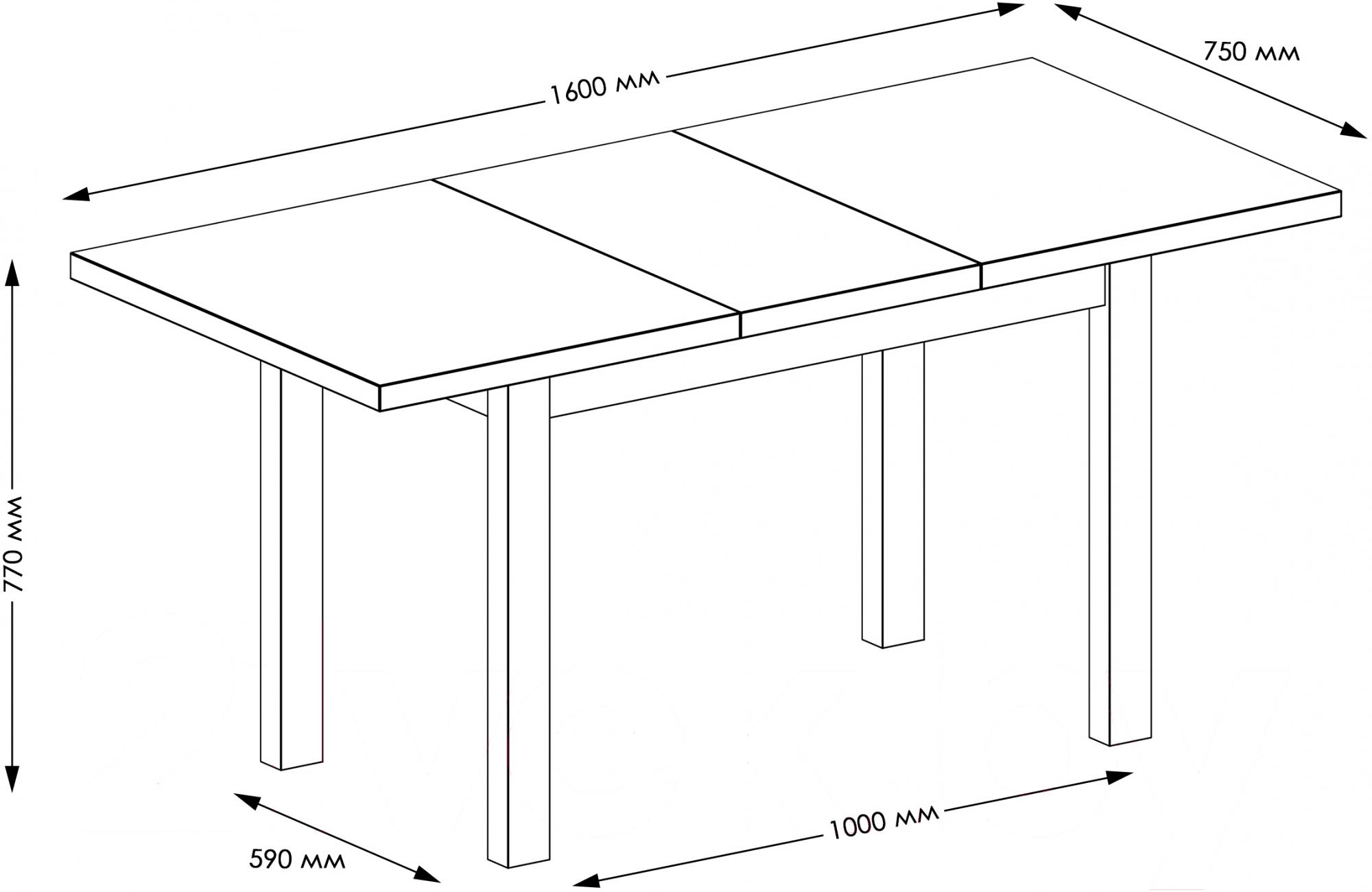 1600 мм

750 мм

770 мм

590 мм

1000 мм