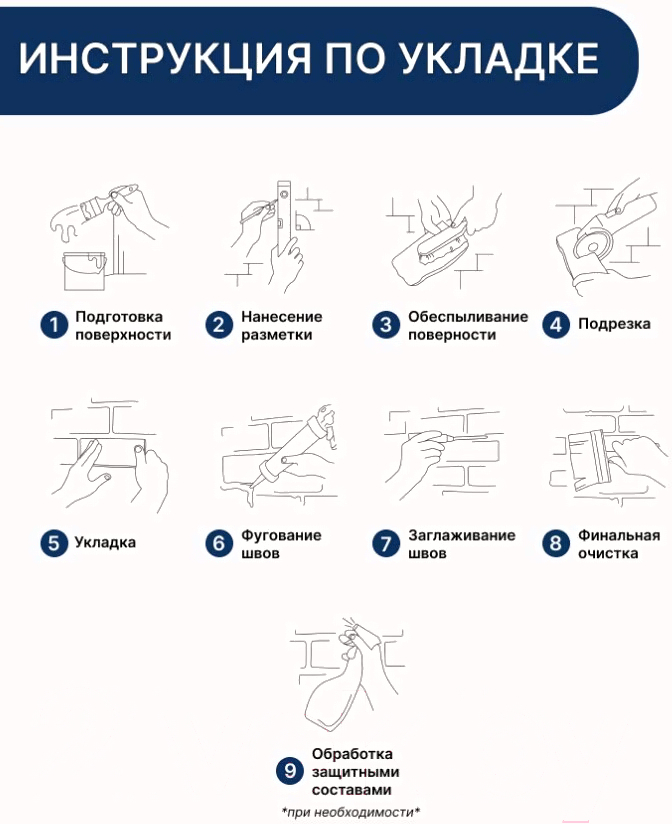 ИНСТРУКЦИЯ ПО УКЛАДКЕ

1 Подготовка поверхности

2 Нанесение разметки

3 Обеспыливание поверности

4 Подрезка

5 Укладка

6 Фугование швов

7 Заглаживание швов

8 Финальная очистка

9 Обработка защитными составами

*при необходимости*