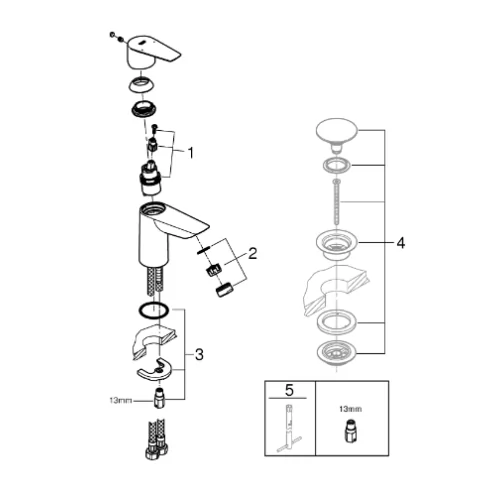 1

2

3

13mm

4

5

13mm