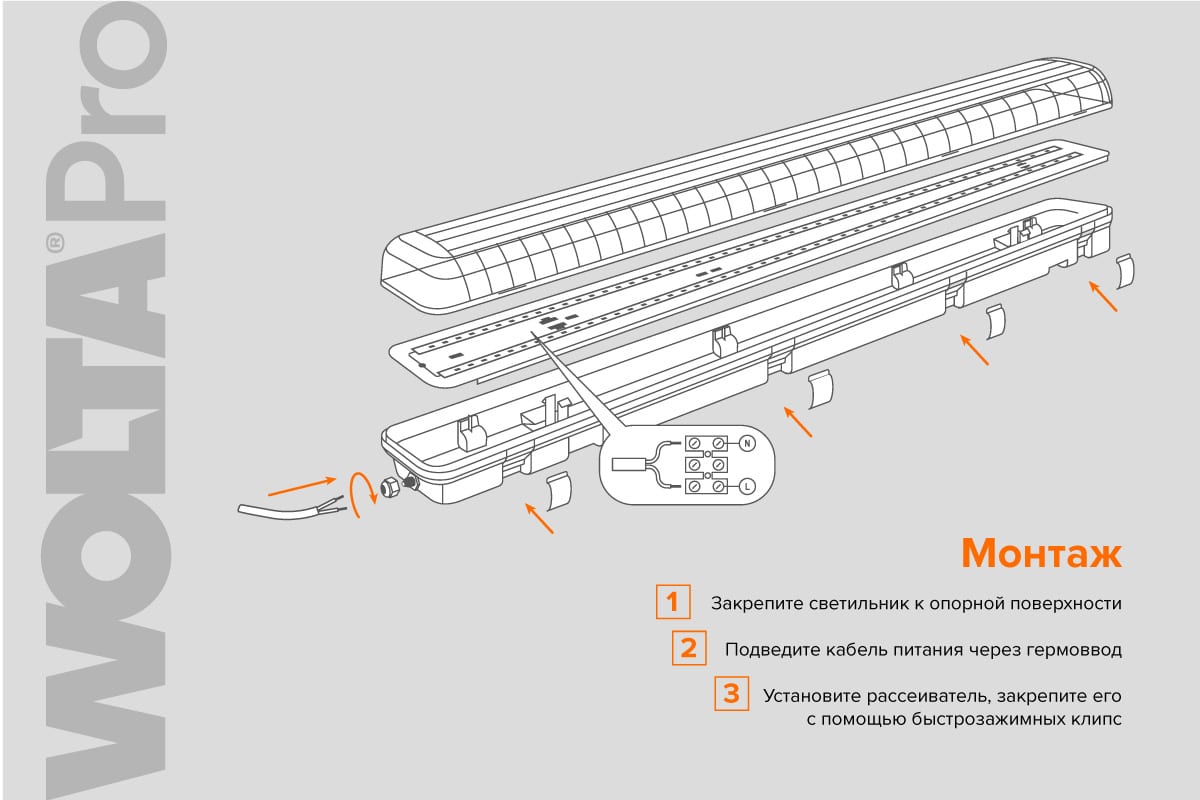 WOLTA® Pro

N
L

Монтаж

1 Закрепите светильник к опорной поверхности

2 Подведите кабель питания через гермоввод

3 Установите рассеиватель, закрепите его с помощью быстрозажимных клипс