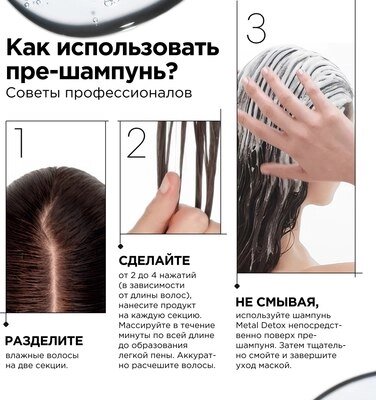 Как использовать пре-шампунь?
Советы профессионалов

1

РАЗДЕЛИТЕ
влажные волосы на две секции.

2

СДЕЛАЙТЕ
от 2 до 4 нажатий (в зависимости от длины волос), нанесите продукт на каждую секцию. Массируйте в течение минуты по всей длине до образования легкой пены. Аккуратно расчешите волосы.

3

НЕ СМЫВАЯ,
используйте шампунь Metal Detox непосредственно поверх пре-шампуня. Затем тщательно смойте и завершите уход маской.