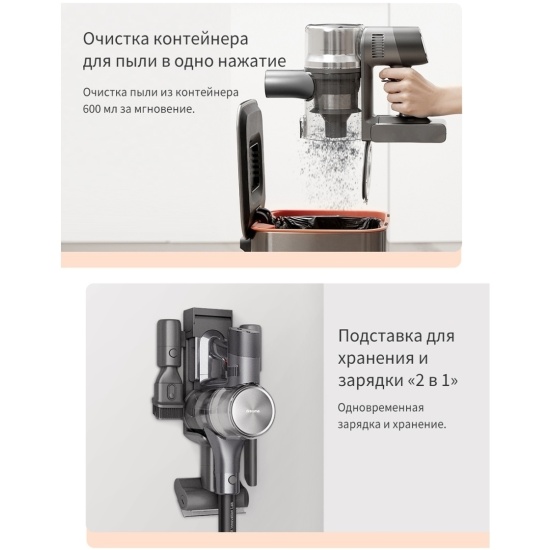 Очистка контейнера для пыли в одно нажатие

Очистка пыли из контейнера 600 мл за мгновение.

Подставка для хранения и зарядки «2 в 1»

Одновременная зарядка и хранение.