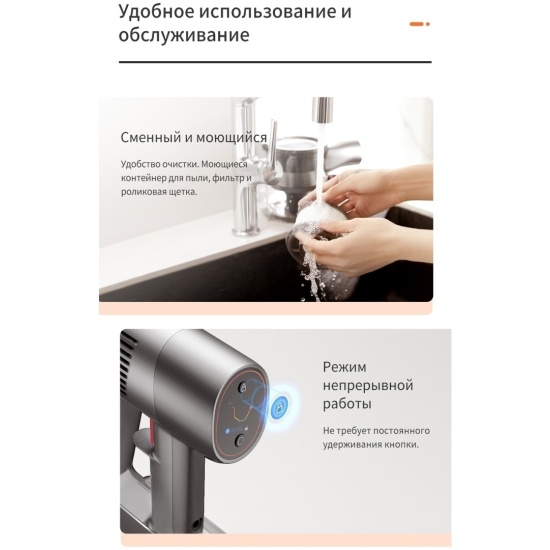 Удобное использование и обслуживание

Сменный и моющийся

Удобство очистки. Моющиеся контейнер для пыли, фильтр и роликовая щетка.

Режим непрерывной работы

Не требует постоянного удерживания кнопки.