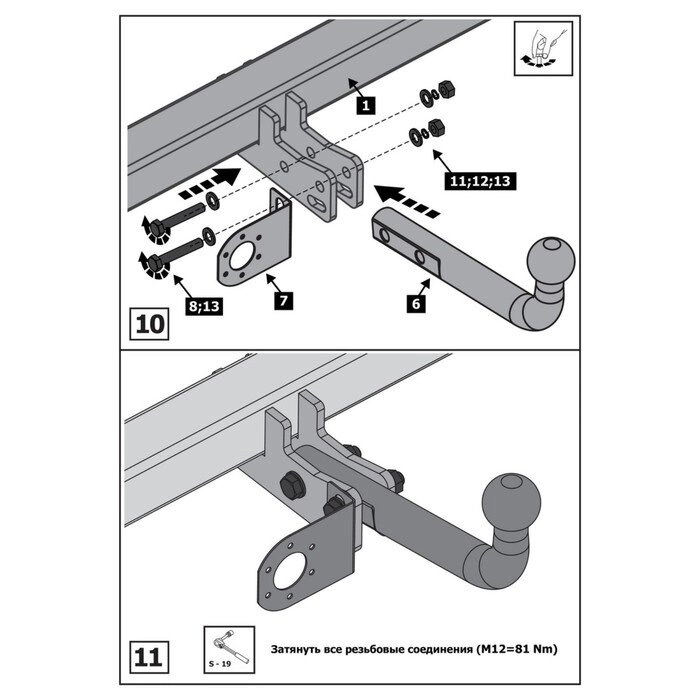 1

11;12;13

8;13

7

6

10

11

S - 19

Затянуть все резьбовые соединения (M12=81 Nm)