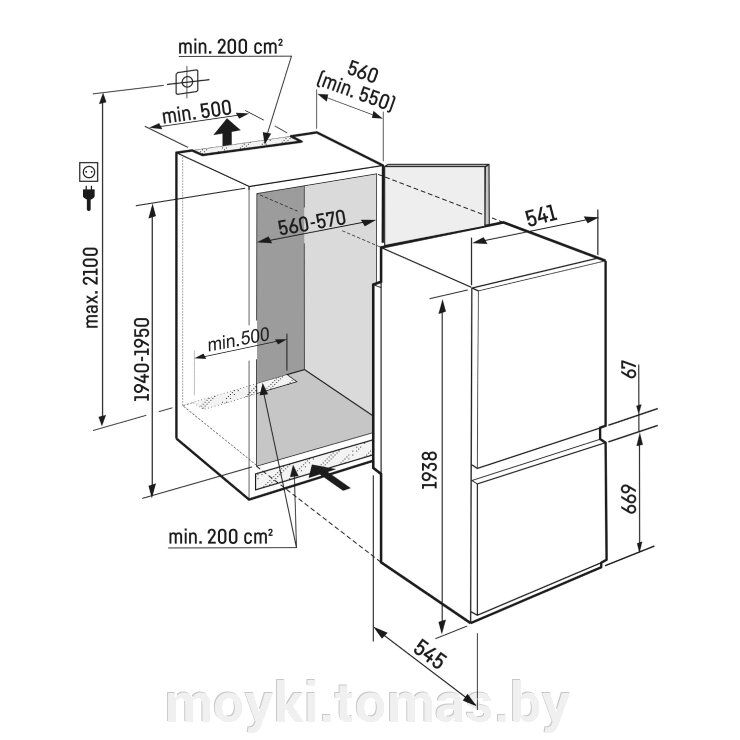 min. 200 cm²

560 (min. 550)

min. 500

max. 2100

560-570

541

1940-1950

min.500

67

1938

669

min. 200 cm²

545

moyki.tomas.by