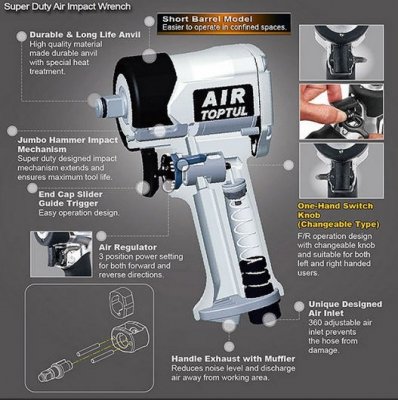 Super Duty Air Impact Wrench

Short Barrel Model
Easier to operate in confined spaces.

Durable & Long Life Anvil
High quality material made durable anvil with special heat treatment.

AIR
TOPTUL

Jumbo Hammer Impact Mechanism
Super duty designed impact mechanism extends and ensures maximum tool life.

End Cap Slider Guide Trigger
Easy operation design.

Air Regulator
3 position power setting for both forward and reverse directions.

One-Hand Switch Knob (Changeable Type)
F/R operation design with changeable knob and suitable for both left and right handed users.

Unique Designed Air Inlet
360 adjustable air inlet prevents the hose from damage.

Handle Exhaust with Muffler
Reduces noise level and discharge air away from working area.