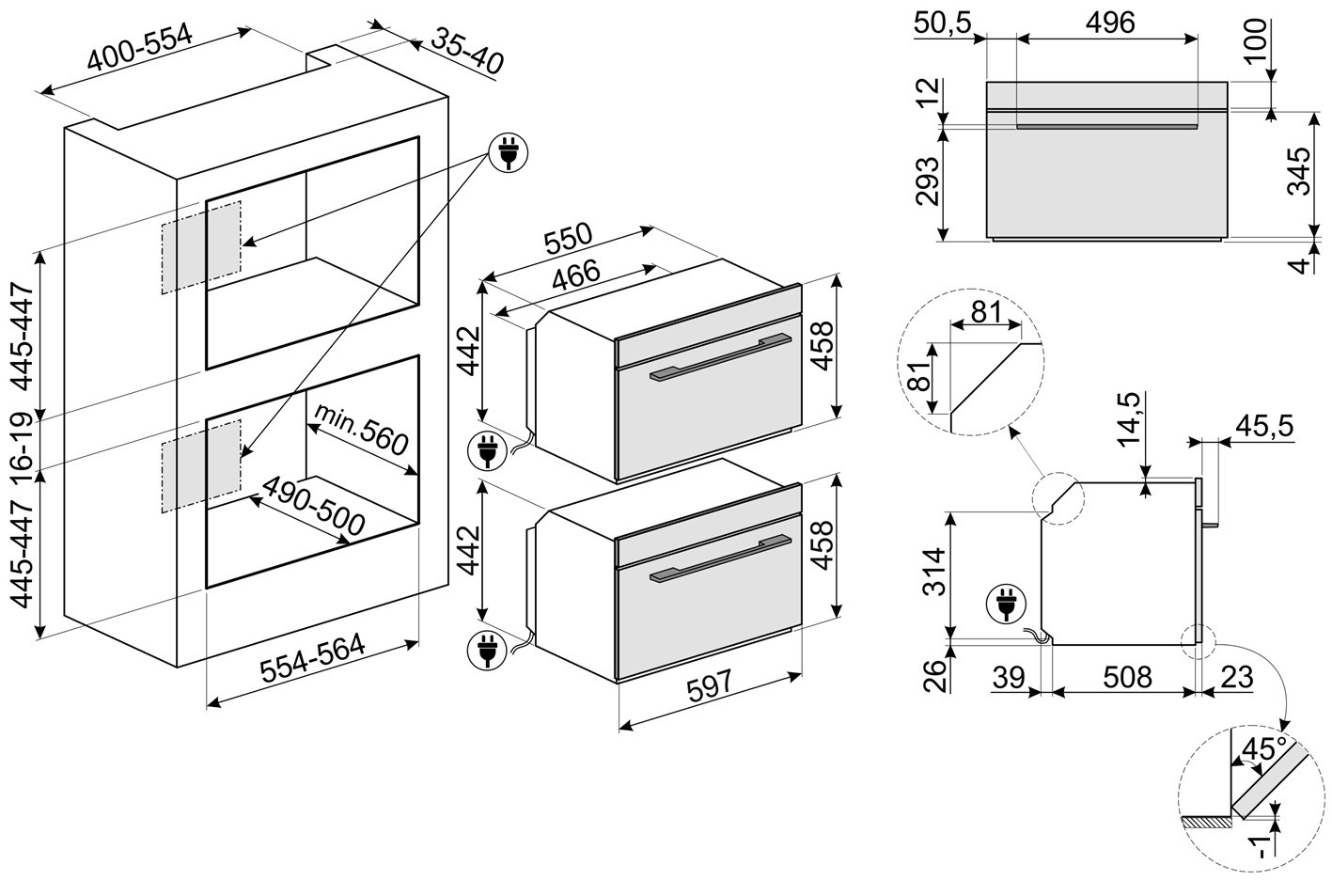 400-554
35-40
445-447
16-19
445-447
min.560
490-500
554-564
550
466
442
458
442
458
597
50,5
496
100
12
293
345
4
81
81
14,5
45,5
314
26
39
508
23
45°
-1