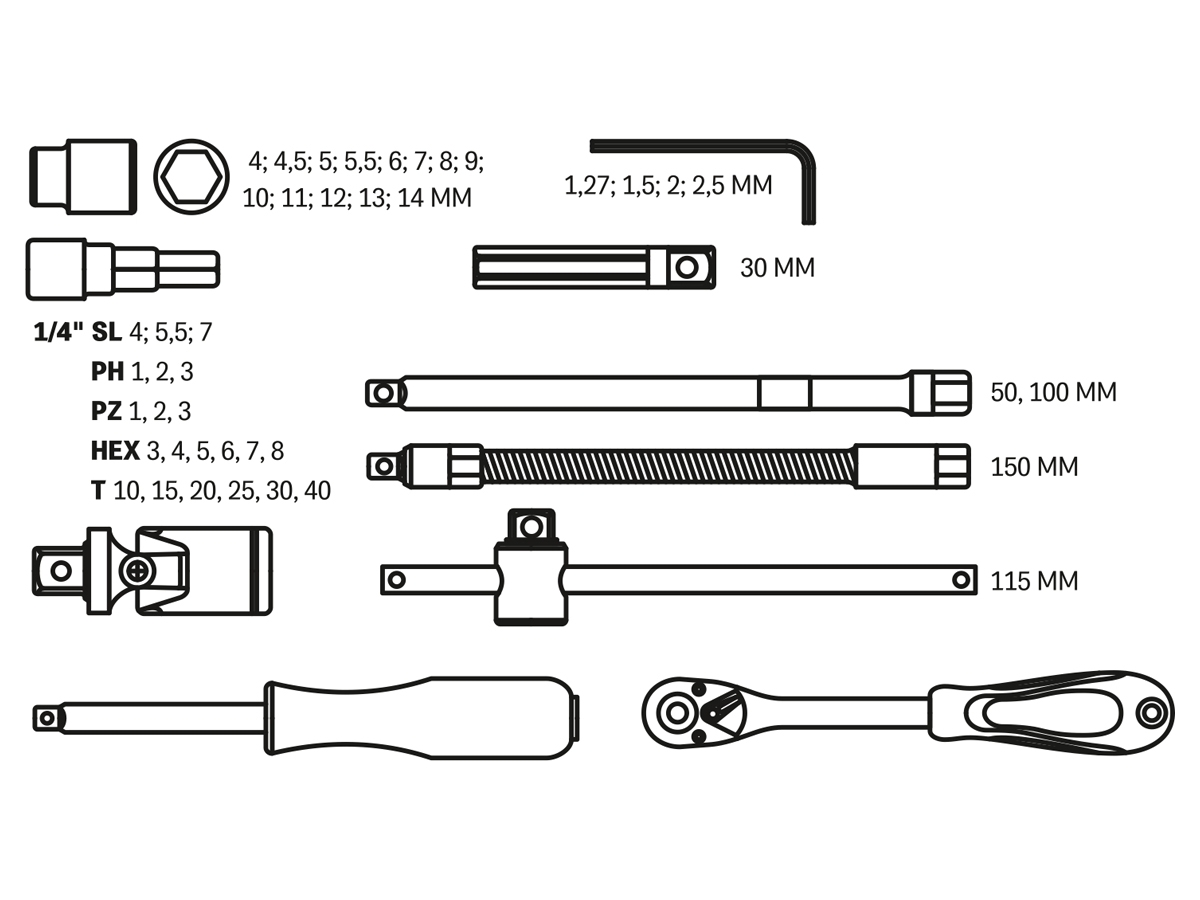 4; 4,5; 5; 5,5; 6; 7; 8; 9; 10; 11; 12; 13; 14 MM

1,27; 1,5; 2; 2,5 MM

30 MM

1/4" SL 4; 5,5; 7
PH 1, 2, 3
PZ 1, 2, 3
HEX 3, 4, 5, 6, 7, 8
T 10, 15, 20, 25, 30, 40

50, 100 MM

150 MM

115 MM