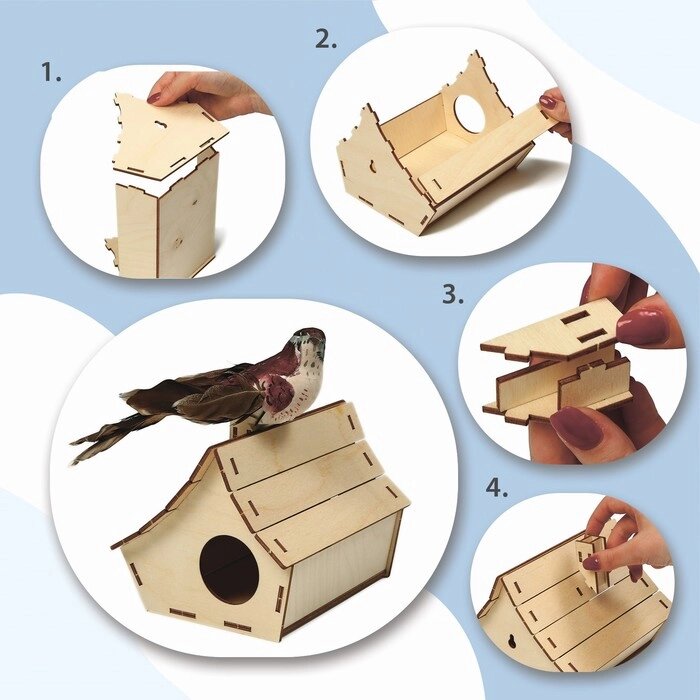 1.

2.

3.

4.