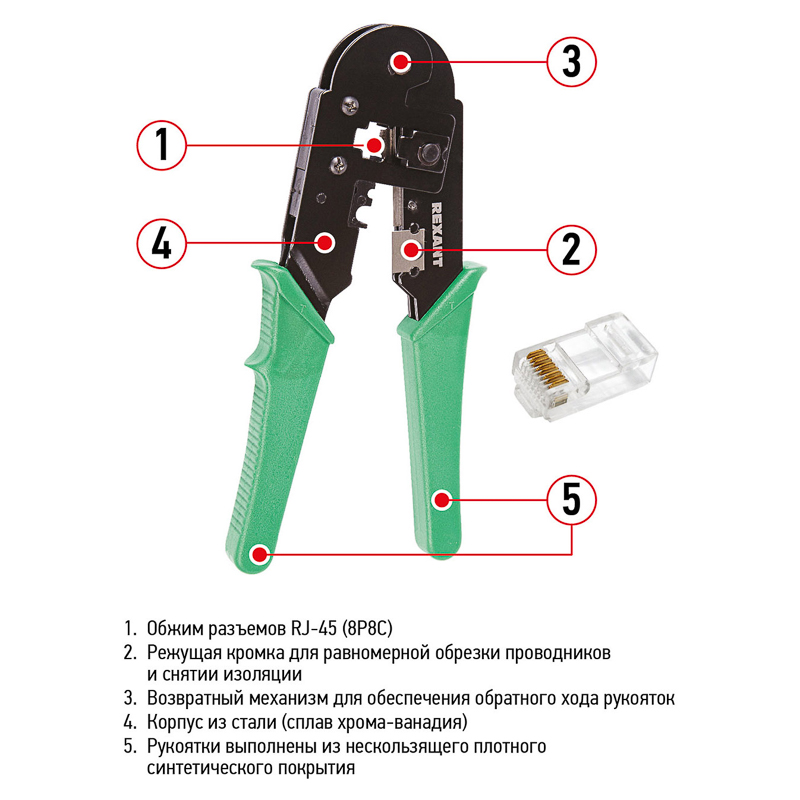 3

1

REXANT

4

2

5

1. Обжим разъемов RJ-45 (8P8C)
2. Режущая кромка для равномерной обрезки проводников и снятии изоляции
3. Возвратный механизм для обеспечения обратного хода рукояток
4. Корпус из стали (сплав хрома-ванадия)
5. Рукоятки выполнены из нескользящего плотного синтетического покрытия