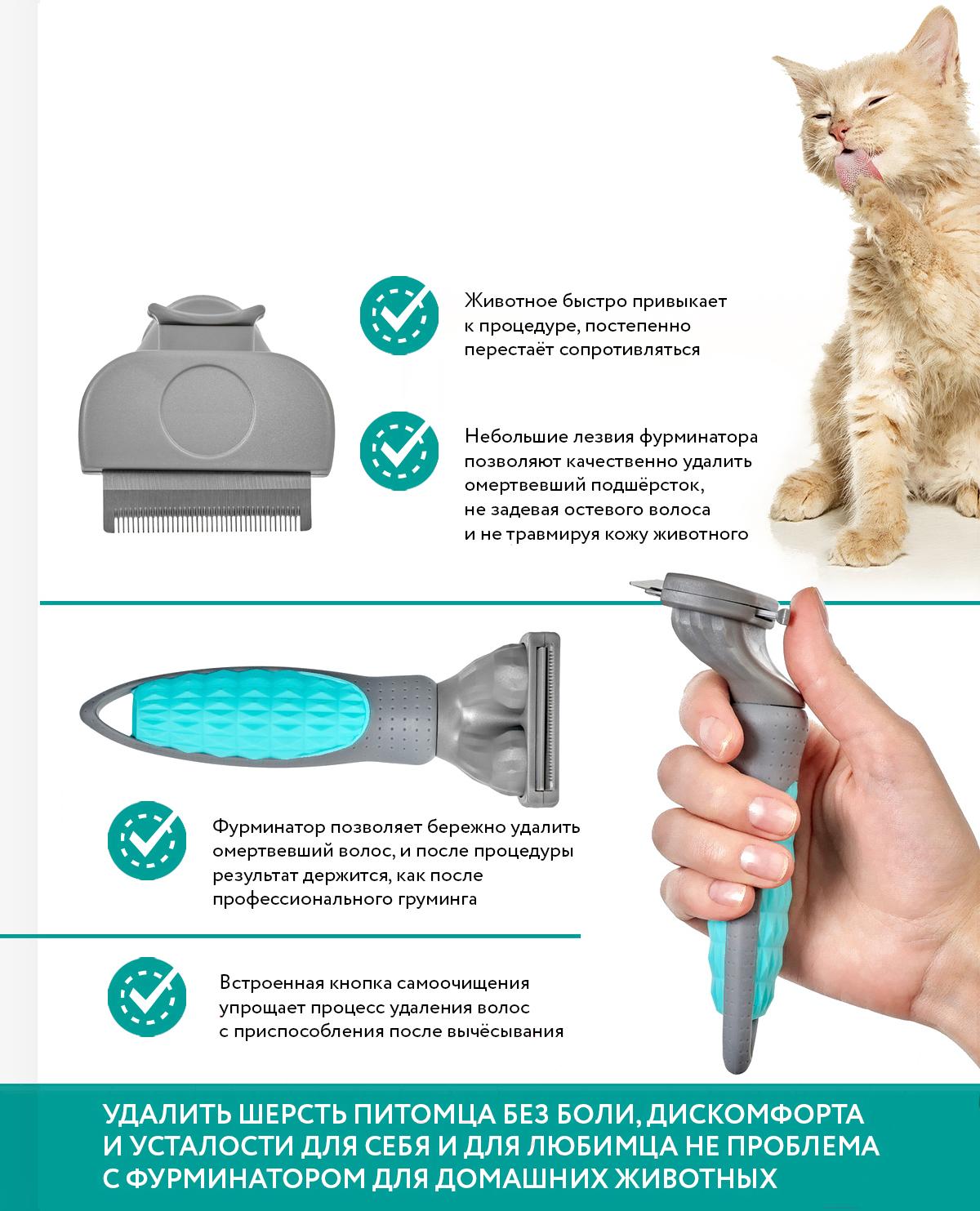 Животное быстро привыкает к процедуре, постепенно перестаёт сопротивляться

Небольшие лезвия фурминатора позволяют качественно удалить омертвевший подшёрсток, не задевая остевого волоса и не травмируя кожу животного

Фурминатор позволяет бережно удалить омертвевший волос, и после процедуры результат держится, как после профессионального груминга

Встроенная кнопка самоочищения упрощает процесс удаления волос с приспособления после вычёсывания

УДАЛИТЬ ШЕРСТЬ ПИТОМЦА БЕЗ БОЛИ, ДИСКОМФОРТА И УСТАЛОСТИ ДЛЯ СЕБЯ И ДЛЯ ЛЮБИМЦА НЕ ПРОБЛЕМА С ФУРМИНАТОРОМ ДЛЯ ДОМАШНИХ ЖИВОТНЫХ