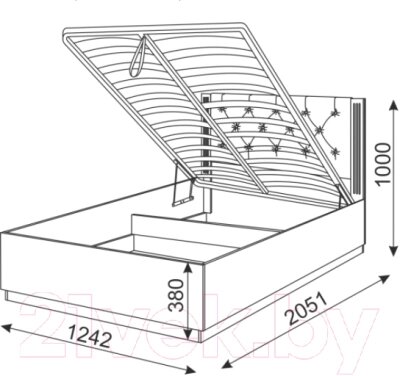 1000

380

2051

1242

21vek.by