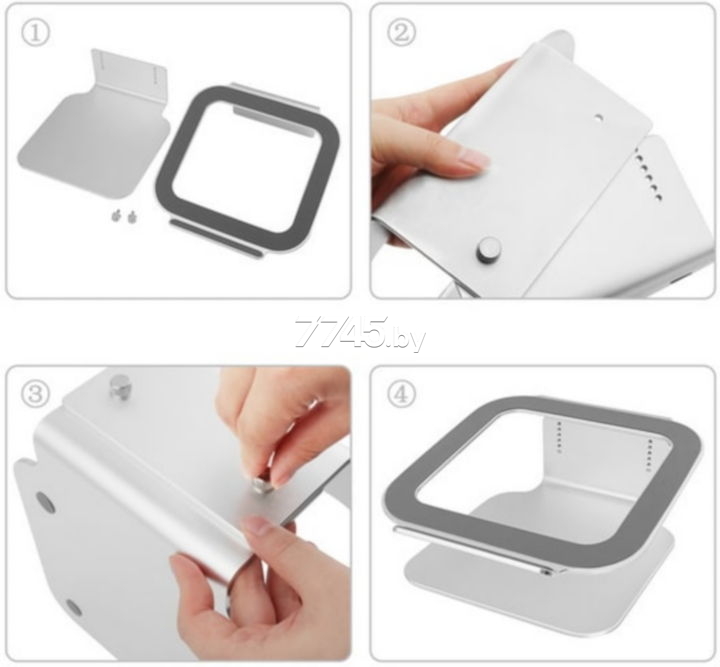 ①

②

7745.by

③

④