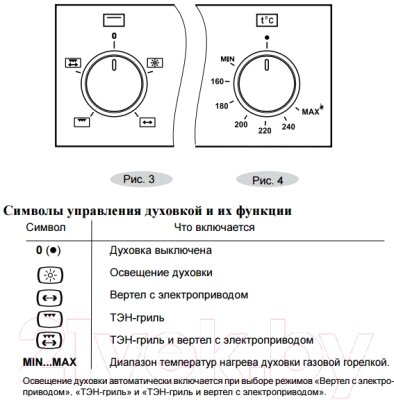 0

t°c

MIN

160

180

200

220

240

MAX*

Рис. 3

Рис. 4

Символы управления духовкой и их функции

| Символ | Что включается |
|---|---|
| 0 (●) | Духовка выключена |
| | Освещение духовки |
| | Вертел с электроприводом |
| | ТЭН-гриль |
| | ТЭН-гриль и вертел с электроприводом |
| MIN...MAX | Диапазон температур нагрева духовки газовой горелкой. |

Освещение духовки автоматически включается при выборе режимов «Вертел с электроприводом», «ТЭН-гриль» и «ТЭН-гриль и вертел с электроприводом».

21vek.by