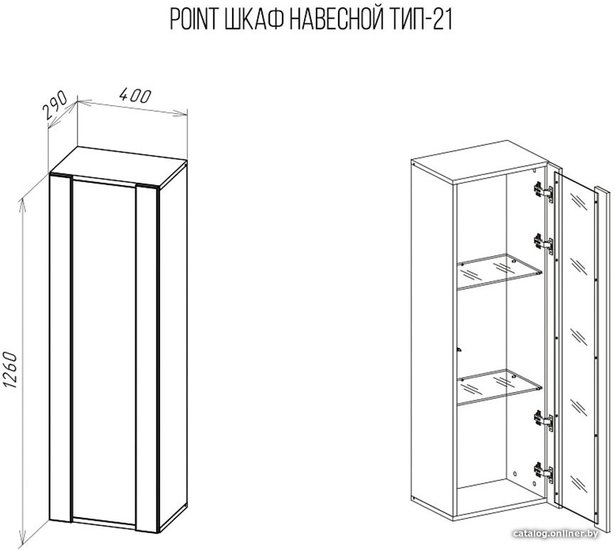 POINT ШКАФ НАВЕСНОЙ ТИП-21

290
400
1260

catalog.onliner.by