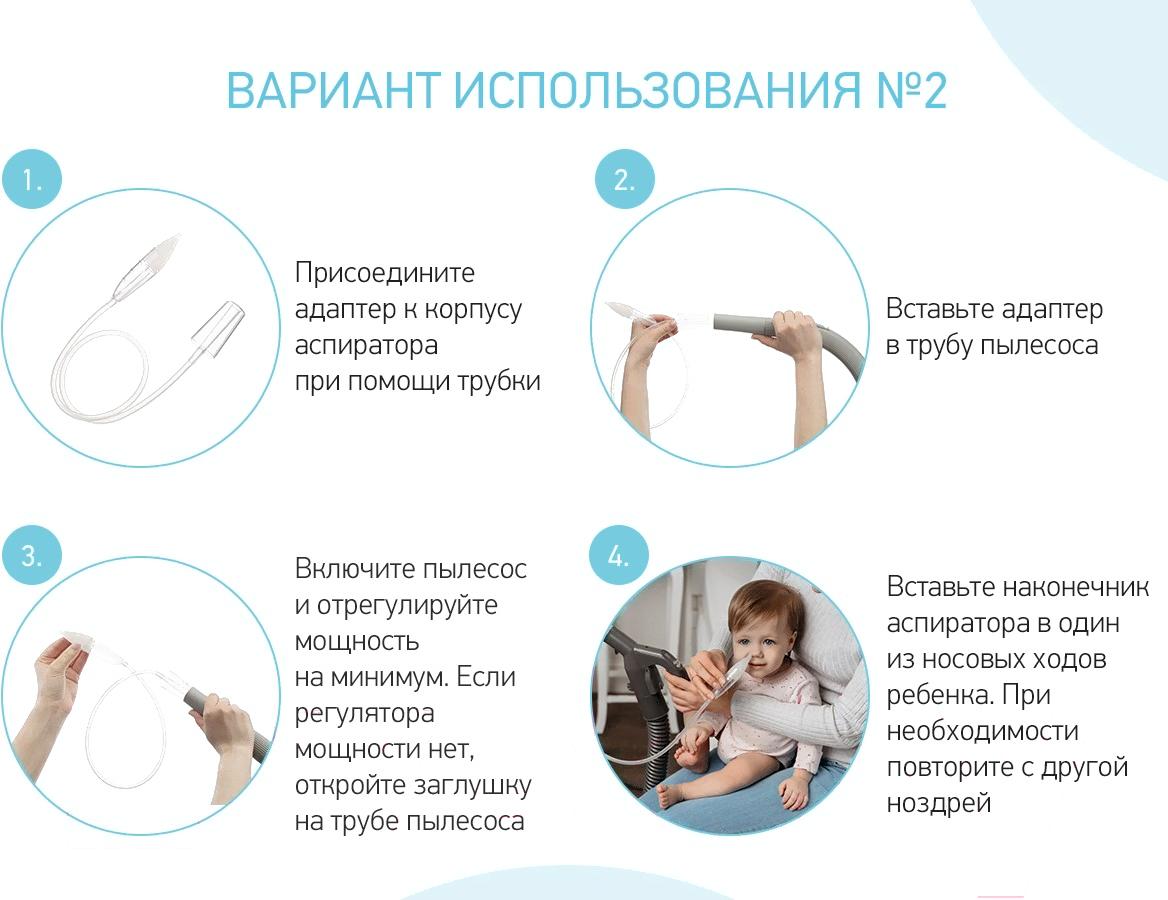 ВАРИАНТ ИСПОЛЬЗОВАНИЯ №2

1.

Присоедините адаптер к корпусу аспиратора при помощи трубки

2.

Вставьте адаптер в трубу пылесоса

3.

Включите пылесос и отрегулируйте мощность на минимум. Если регулятора мощности нет, откройте заглушку на трубе пылесоса

4.

Вставьте наконечник аспиратора в один из носовых ходов ребенка. При необходимости повторите с другой ноздрей