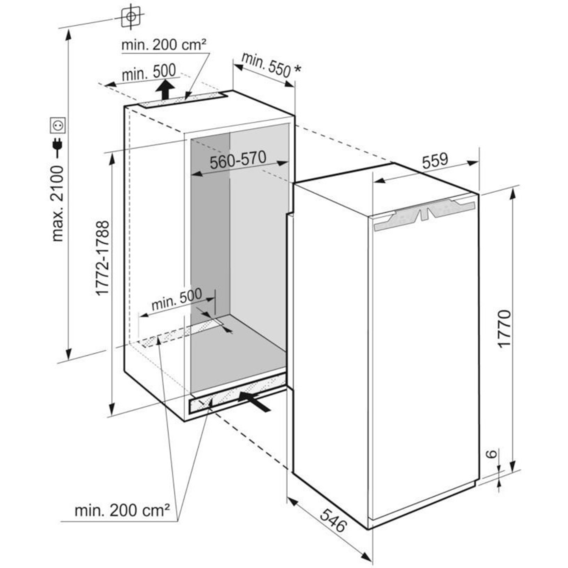 min. 200 cm²
min. 500
min. 550 *
max. 2100
560-570
559
1772-1788
min. 500
1770
6
min. 200 cm²
546