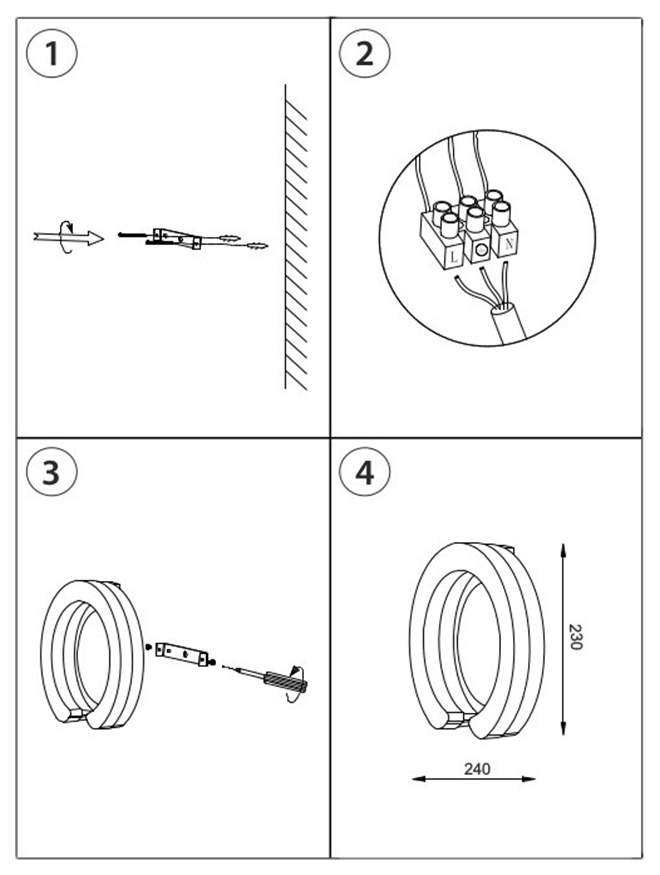 1

2

L

N

3

4

230

240