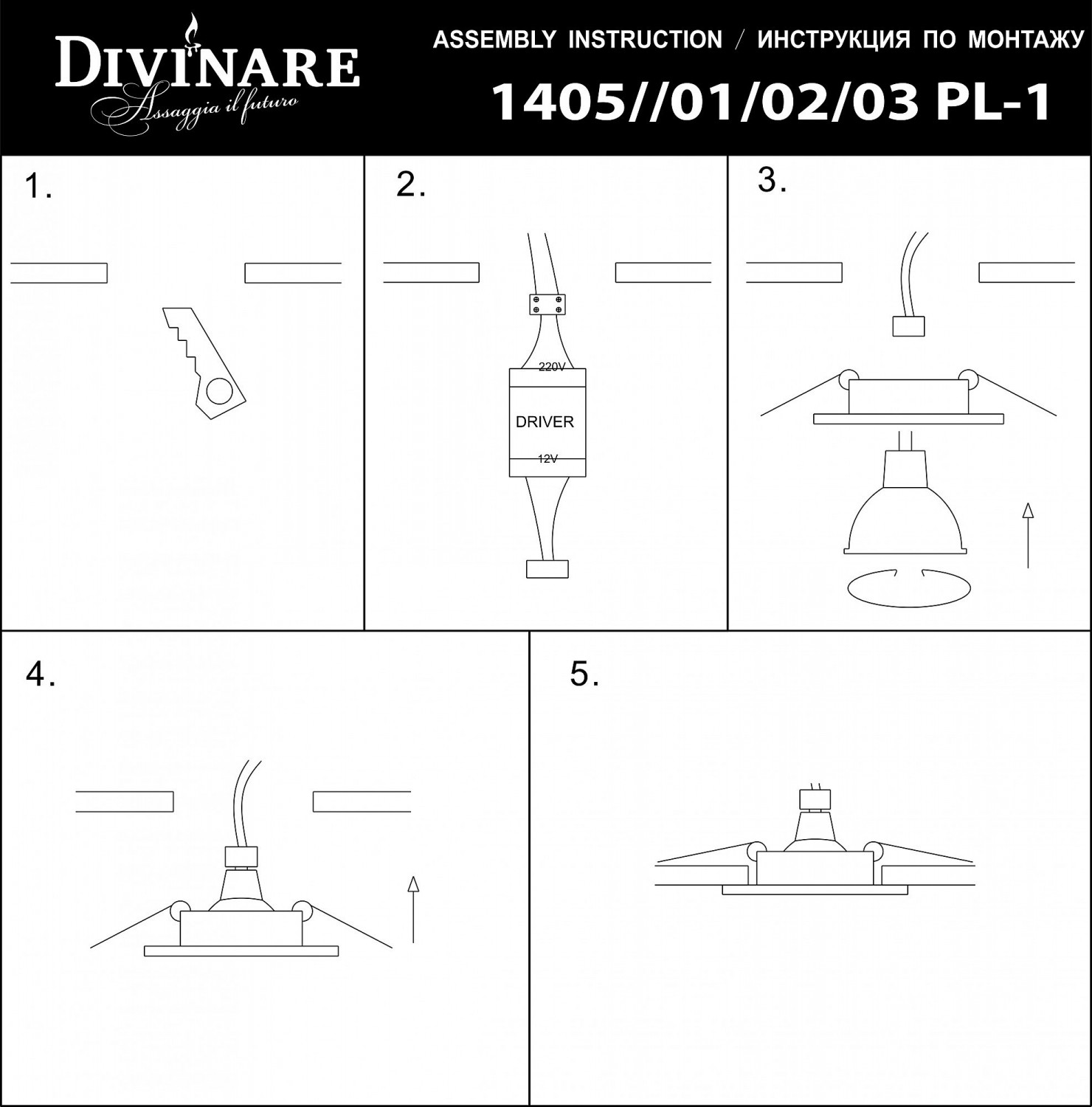 DIVINARE
Assaggia il futuro

ASSEMBLY INSTRUCTION / ИНСТРУКЦИЯ ПО МОНТАЖУ

1405//01/02/03 PL-1

1.

2.

220V

DRIVER

12V

3.

4.

5.